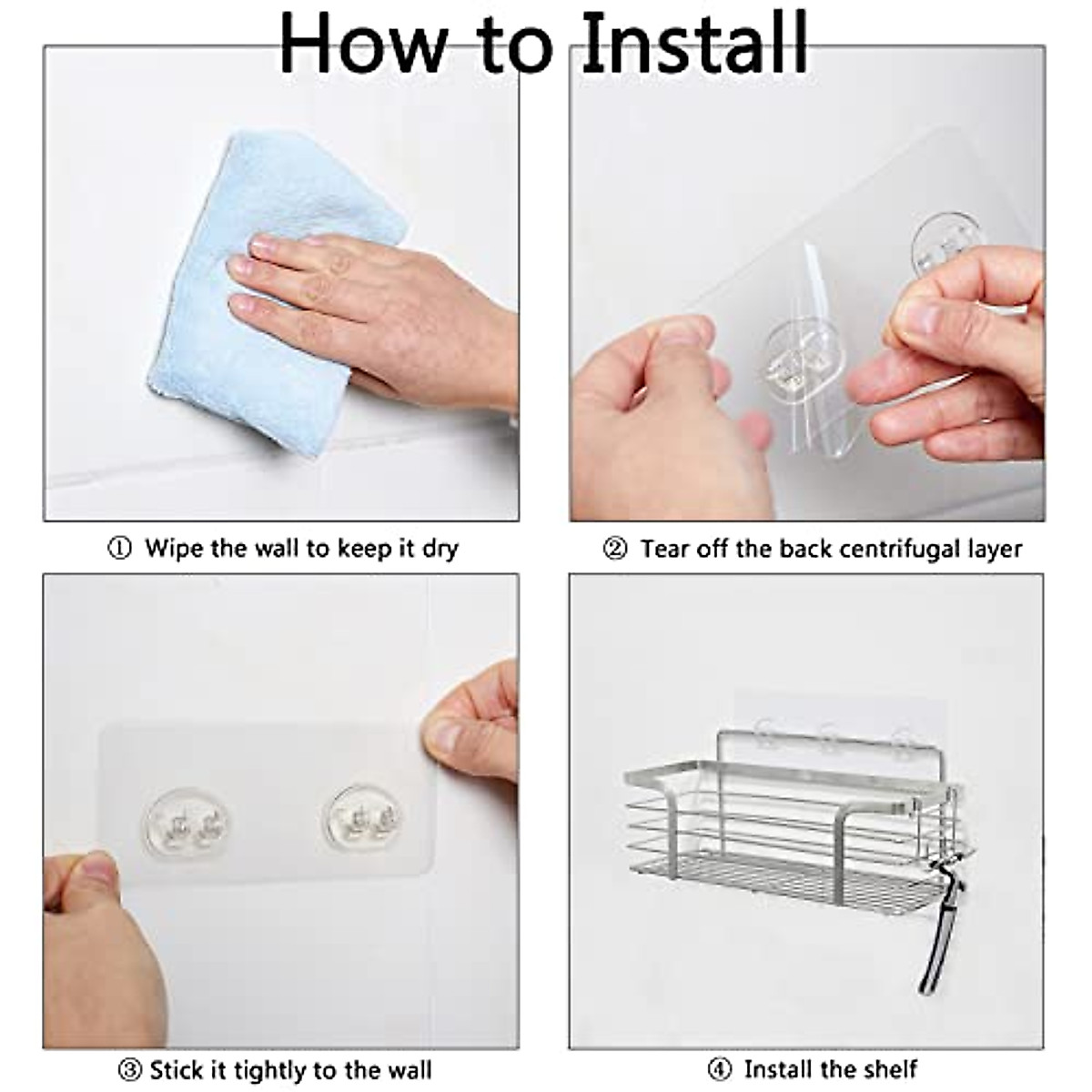 How to Install

① Wipe the wall to keep it dry

② Tear off the back centrifugal layer

③ Stick it tightly to the wall

④ Install the shelf