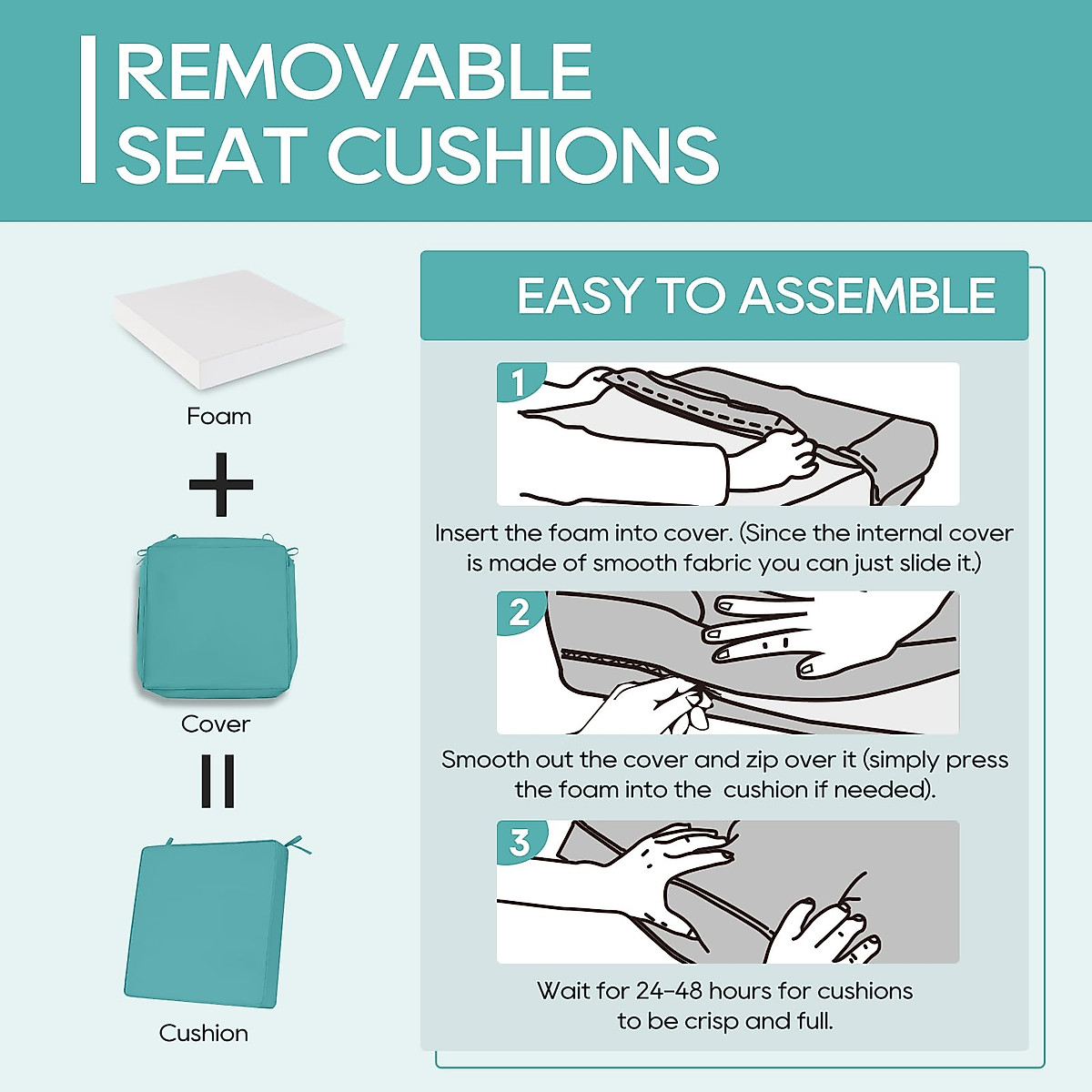 REMOVABLE SEAT CUSHIONS

Foam

+

Cover

=

Cushion

EASY TO ASSEMBLE

1

Insert the foam into cover. (Since the internal cover is made of smooth fabric you can just slide it.)

2

Smooth out the cover and zip over it (simply press the foam into the  cushion if needed).

3

Wait for 24-48 hours for cushions to be crisp and full.