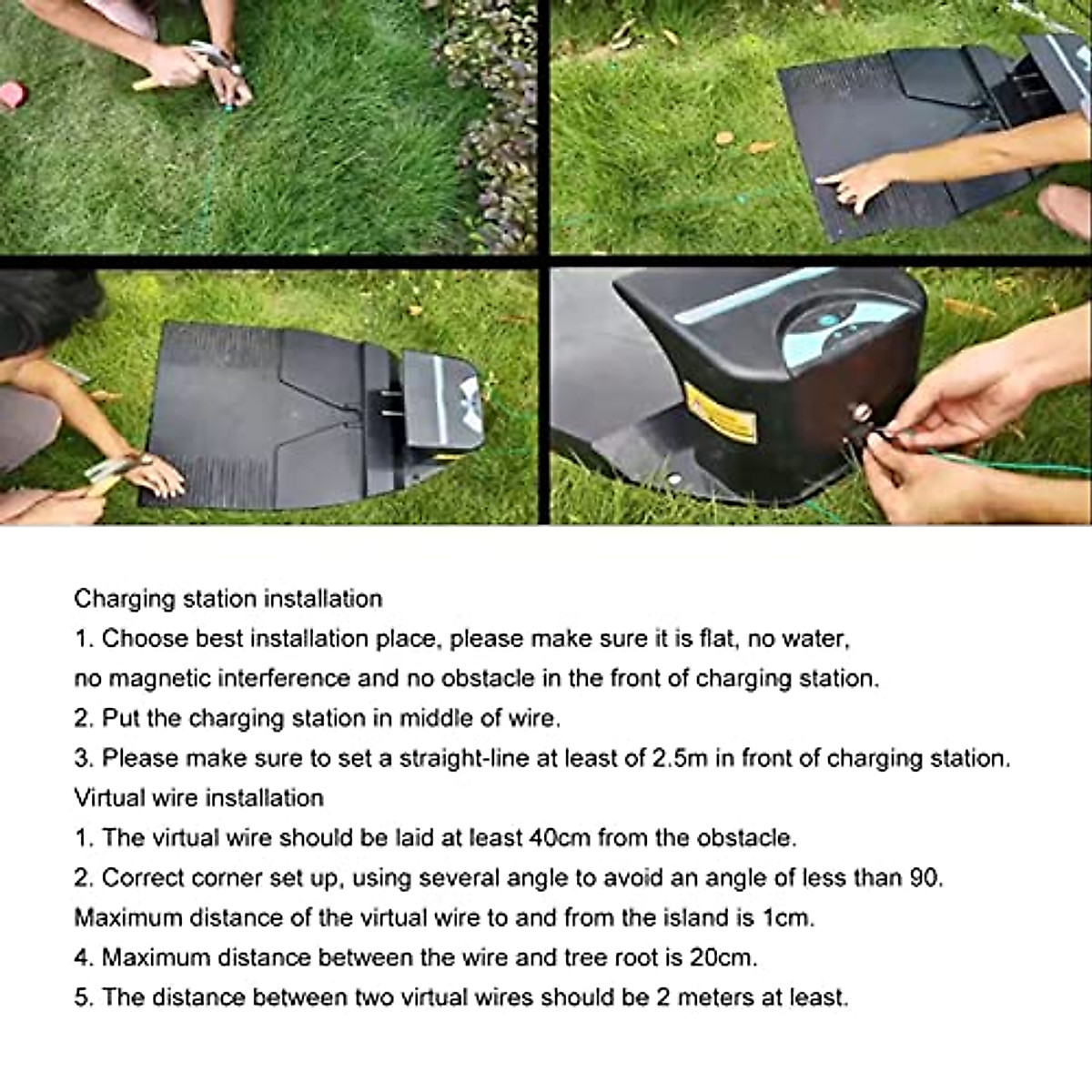 Charging station installation
1. Choose best installation place, please make sure it is flat, no water, no magnetic interference and no obstacle in the front of charging station.
2. Put the charging station in middle of wire.
3. Please make sure to set a straight-line at least of 2.5m in front of charging station.
Virtual wire installation
1. The virtual wire should be laid at least 40cm from the obstacle.
2. Correct corner set up, using several angle to avoid an angle of less than 90.
Maximum distance of the virtual wire to and from the island is 1cm.
4. Maximum distance between the wire and tree root is 20cm.
5. The distance between two virtual wires should be 2 meters at least.