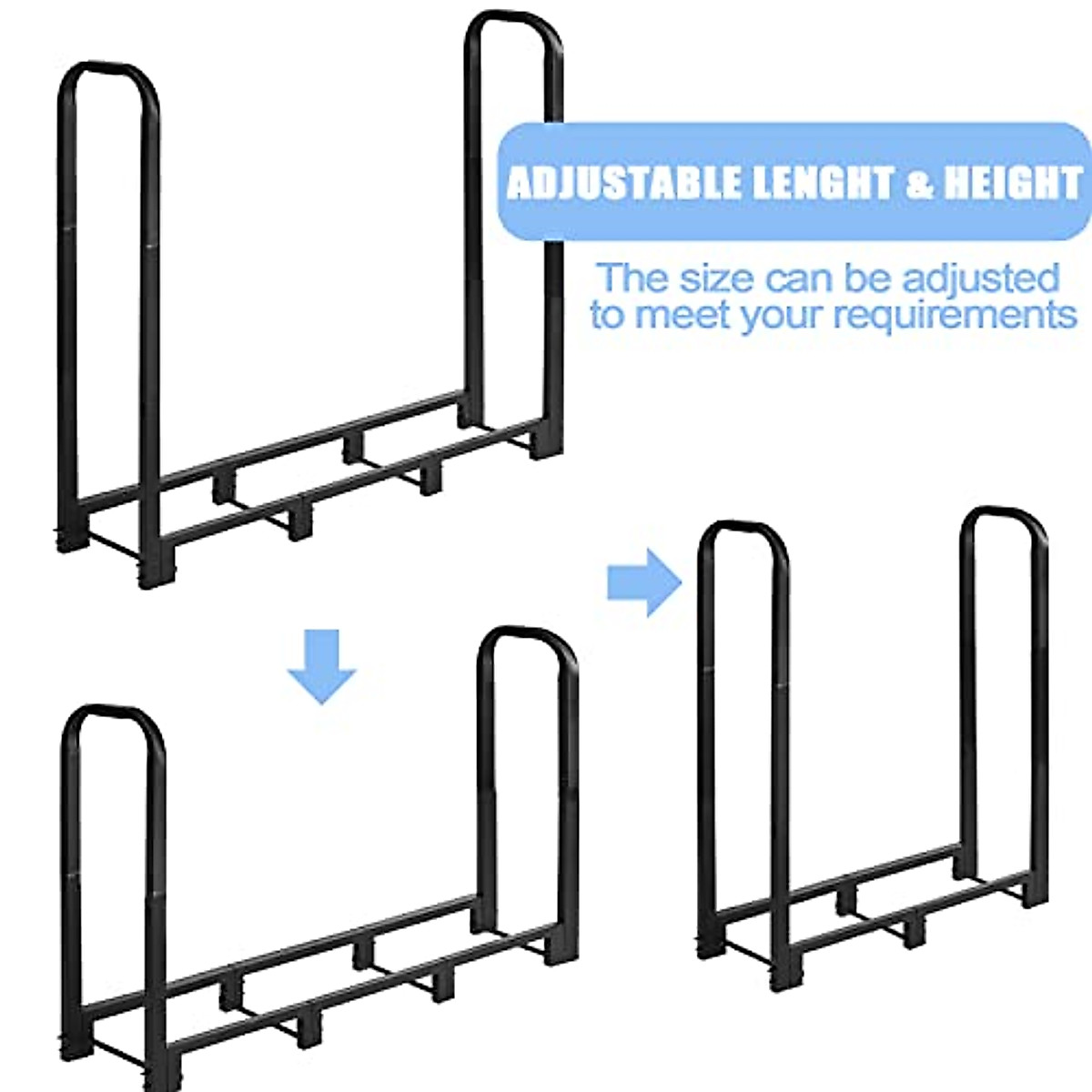 ADJUSTABLE LENGHT & HEIGHT

The size can be adjusted to meet your requirements