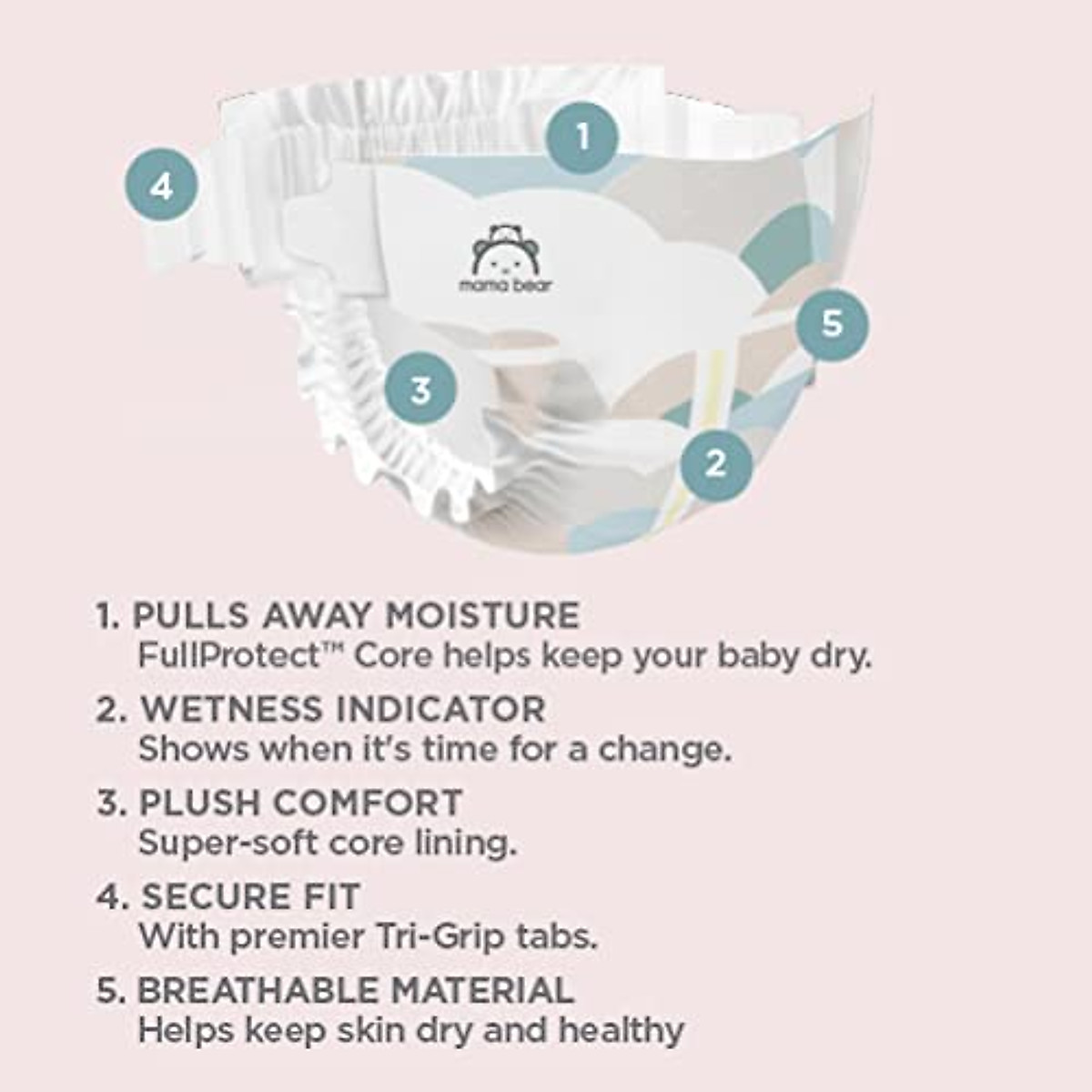 1

4

mama bear

5

3

2

1. PULLS AWAY MOISTURE
FullProtect™ Core helps keep your baby dry.

2. WETNESS INDICATOR
Shows when it's time for a change.

3. PLUSH COMFORT
Super-soft core lining.

4. SECURE FIT
With premier Tri-Grip tabs.

5. BREATHABLE MATERIAL
Helps keep skin dry and healthy