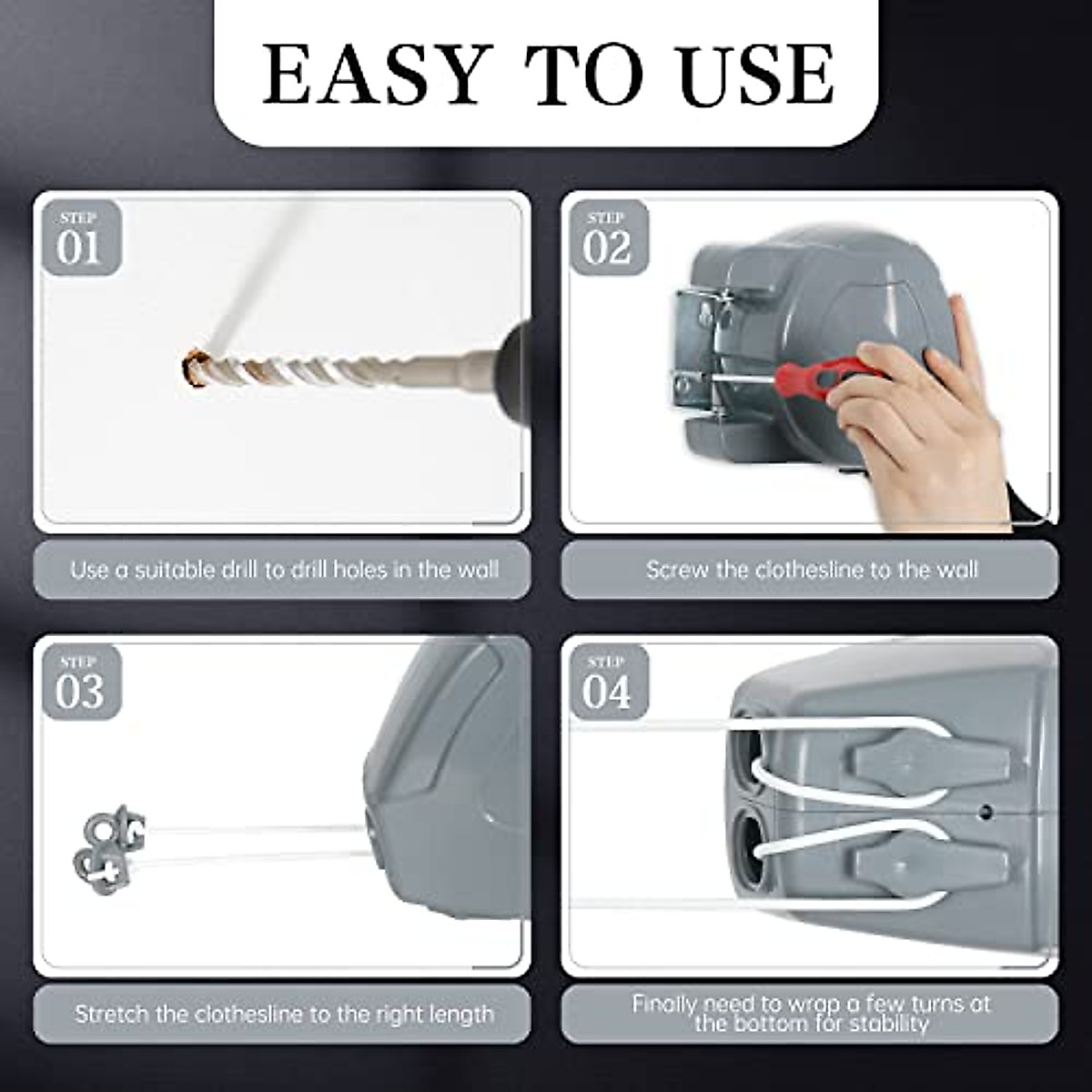 EASY TO USE

STEP
01

Use a suitable drill to drill holes in the wall

STEP
02

Screw the clothesline to the wall

STEP
03

Stretch the clothesline to the right length

STEP
04

Finally need to wrap a few turns at the bottom for stability