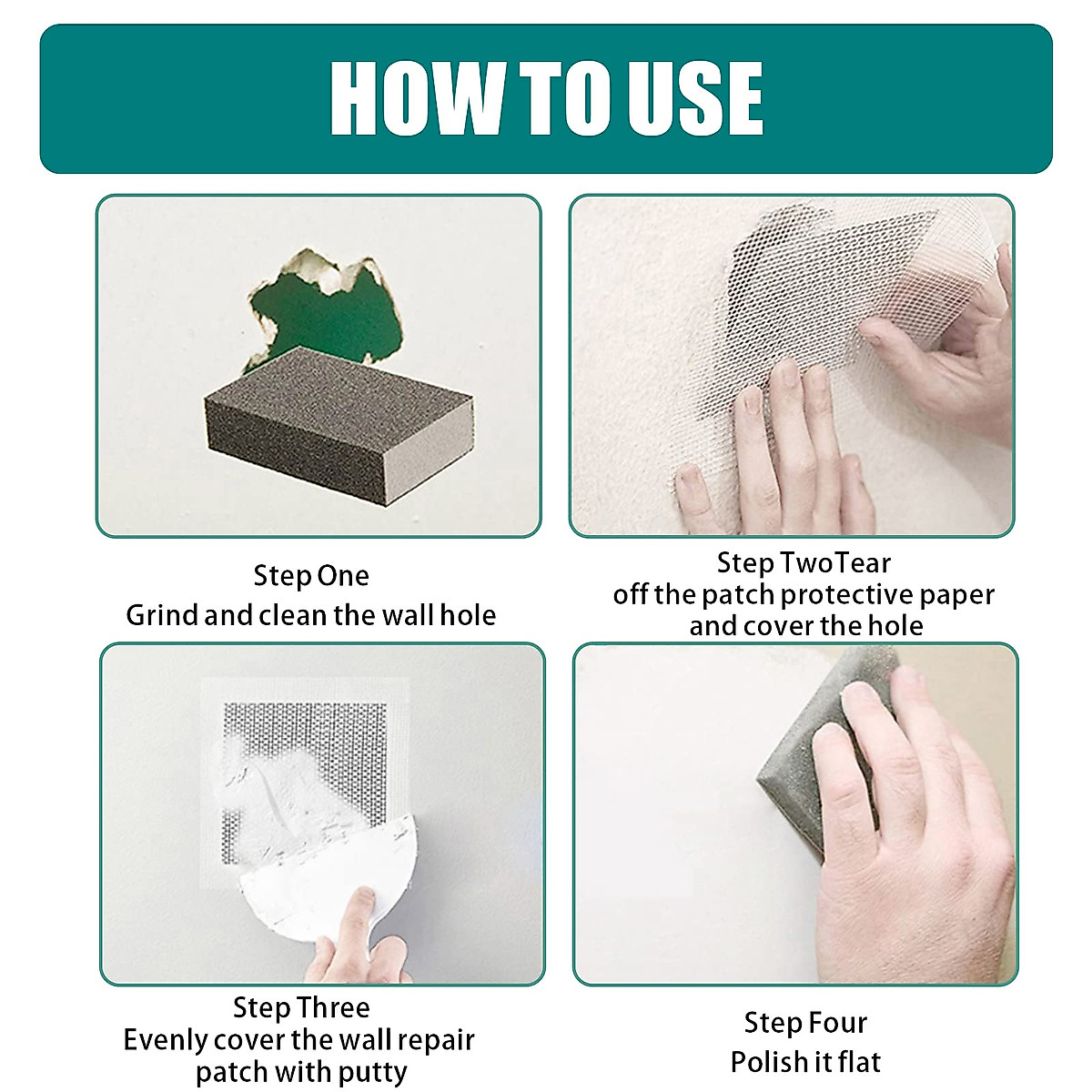 HOW TO USE

Step One
Grind and clean the wall hole

Step TwoTear
off the patch protective paper
and cover the hole

Step Three
Evenly cover the wall repair
patch with putty

Step Four
Polish it flat