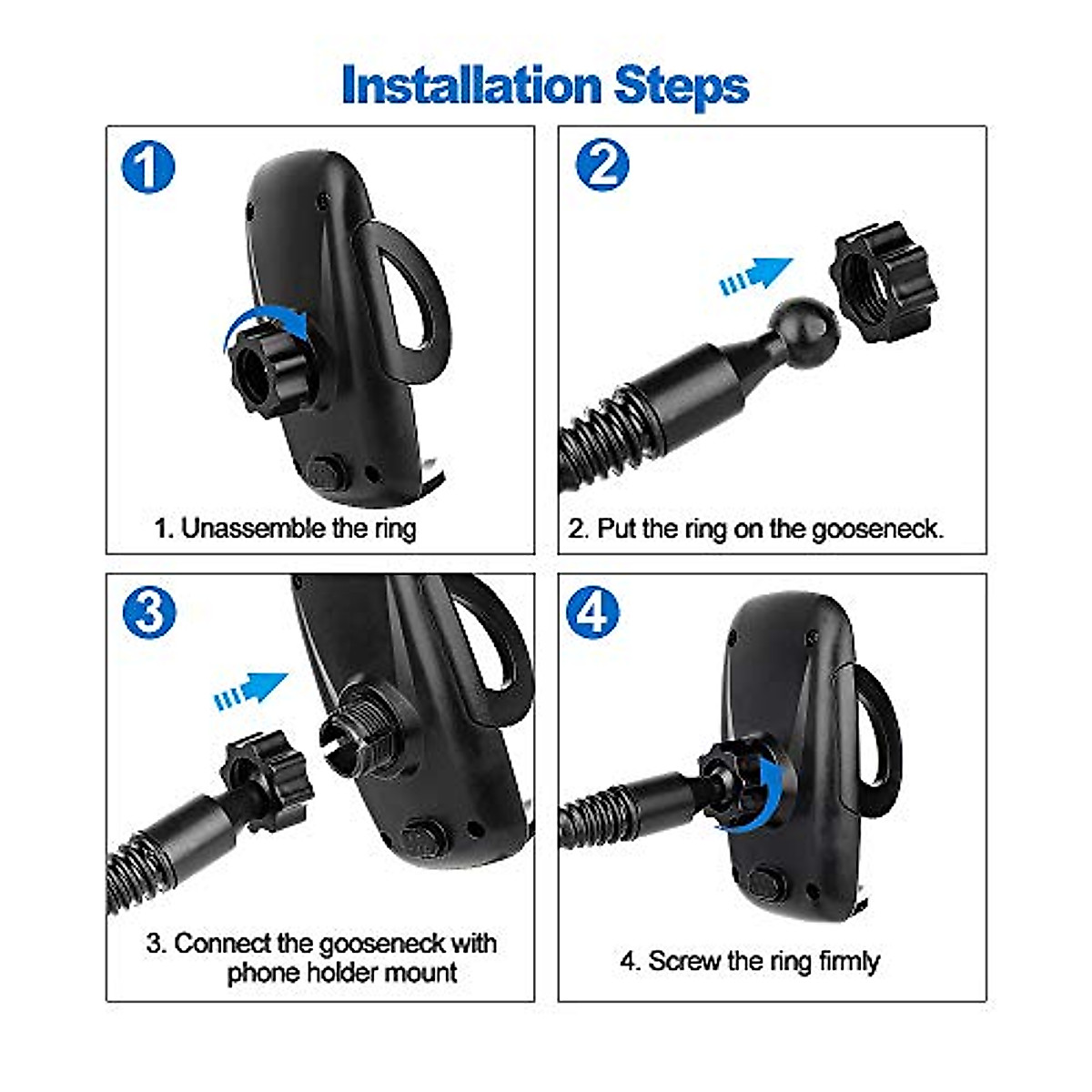 Installation Steps

1

1. Unassemble the ring

2

2. Put the ring on the gooseneck.

3

3. Connect the gooseneck with phone holder mount

4

4. Screw the ring firmly