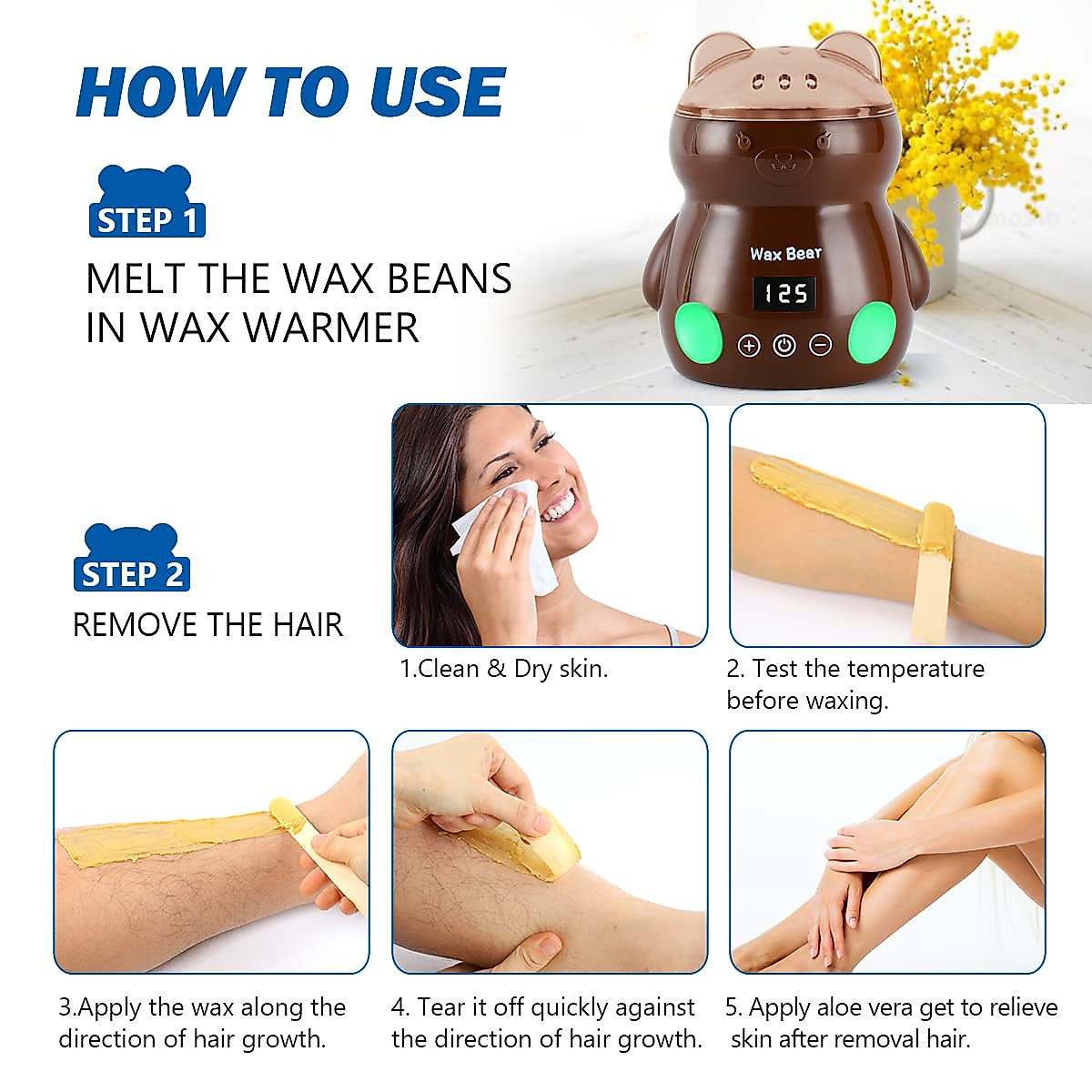 HOW TO USE

STEP 1

MELT THE WAX BEANS IN WAX WARMER

Wax Bear

125

STEP 2

REMOVE THE HAIR

1.Clean & Dry skin.

2. Test the temperature before waxing.

3.Apply the wax along the direction of hair growth.

4. Tear it off quickly against the direction of hair growth.

5. Apply aloe vera get to relieve skin after removal hair.