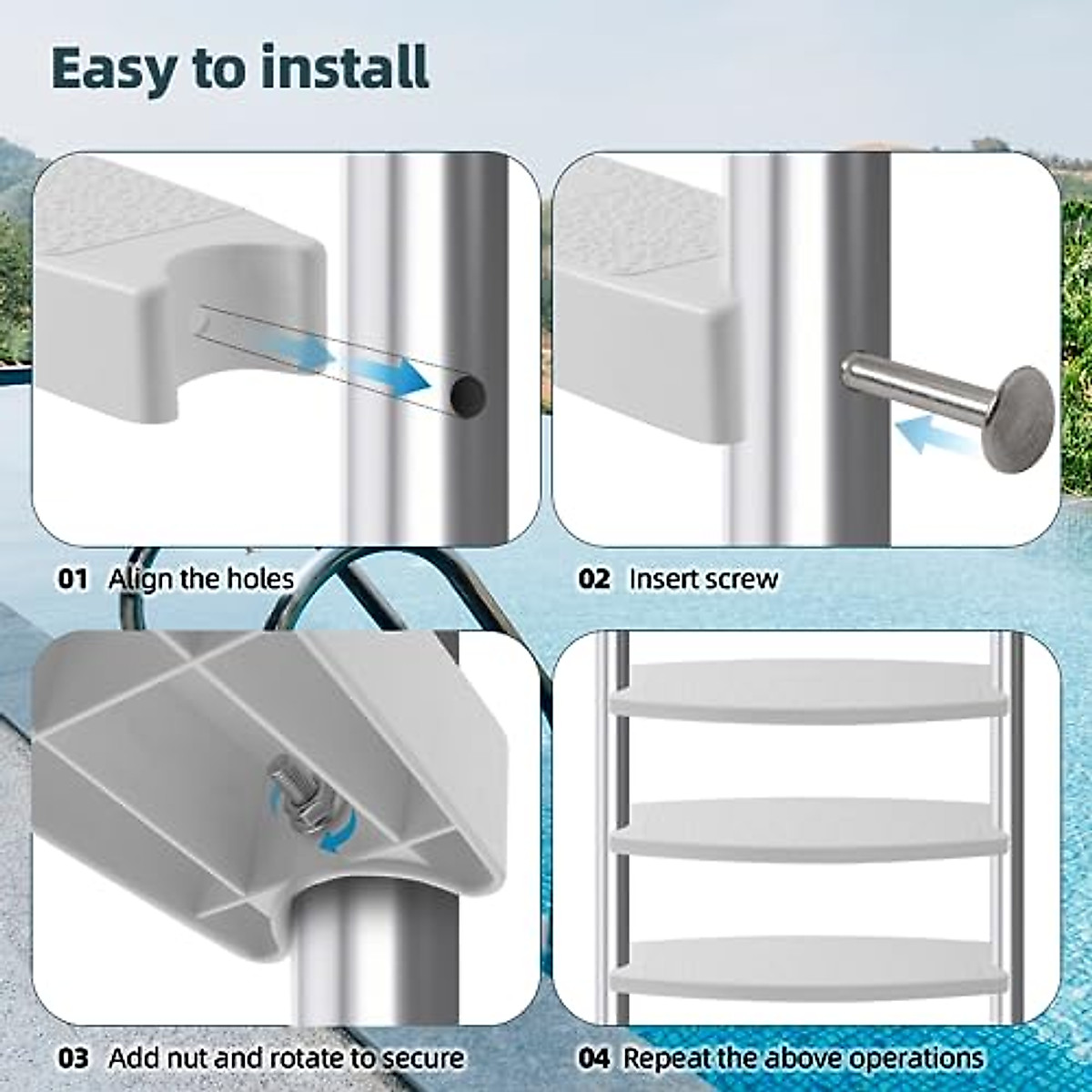 Easy to install

01 Align the holes

02 Insert screw

03 Add nut and rotate to secure

04 Repeat the above operations