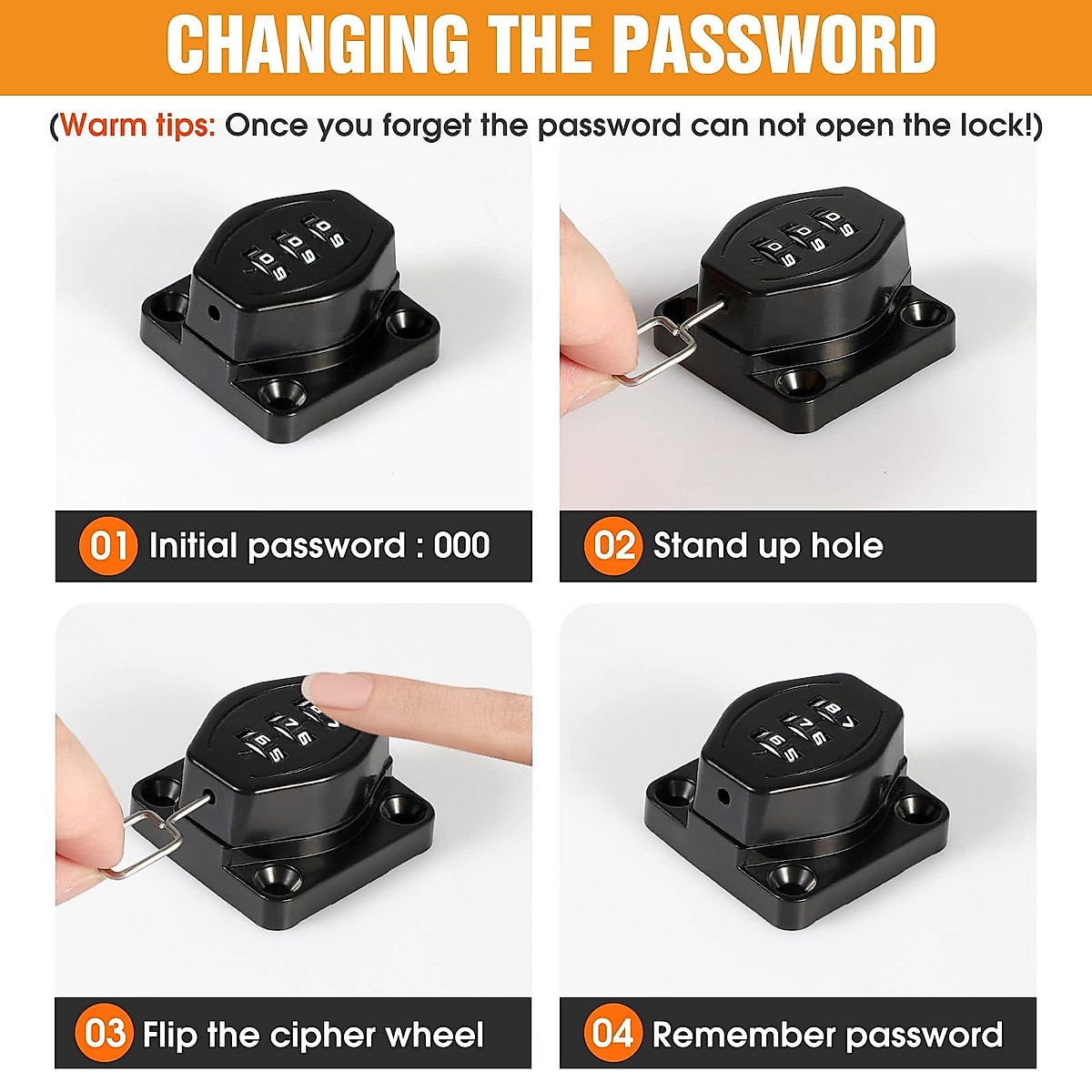 CHANGING THE PASSWORD

(Warm tips: Once you forget the password can not open the lock!)

01 Initial password : 000

02 Stand up hole

03 Flip the cipher wheel

04 Remember password