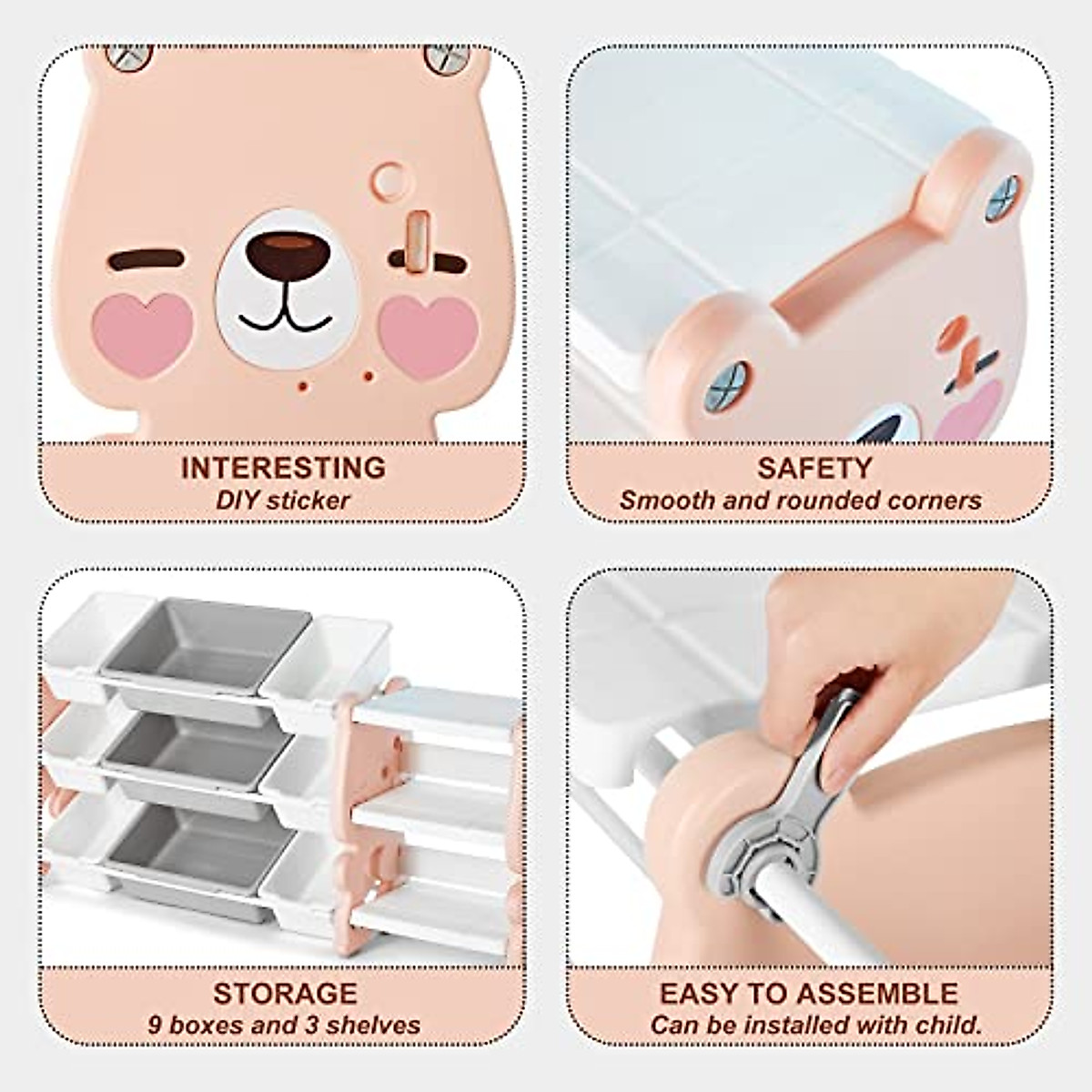 INTERESTING
DIY sticker

SAFETY
Smooth and rounded corners

STORAGE
9 boxes and 3 shelves

EASY TO ASSEMBLE
Can be installed with child.