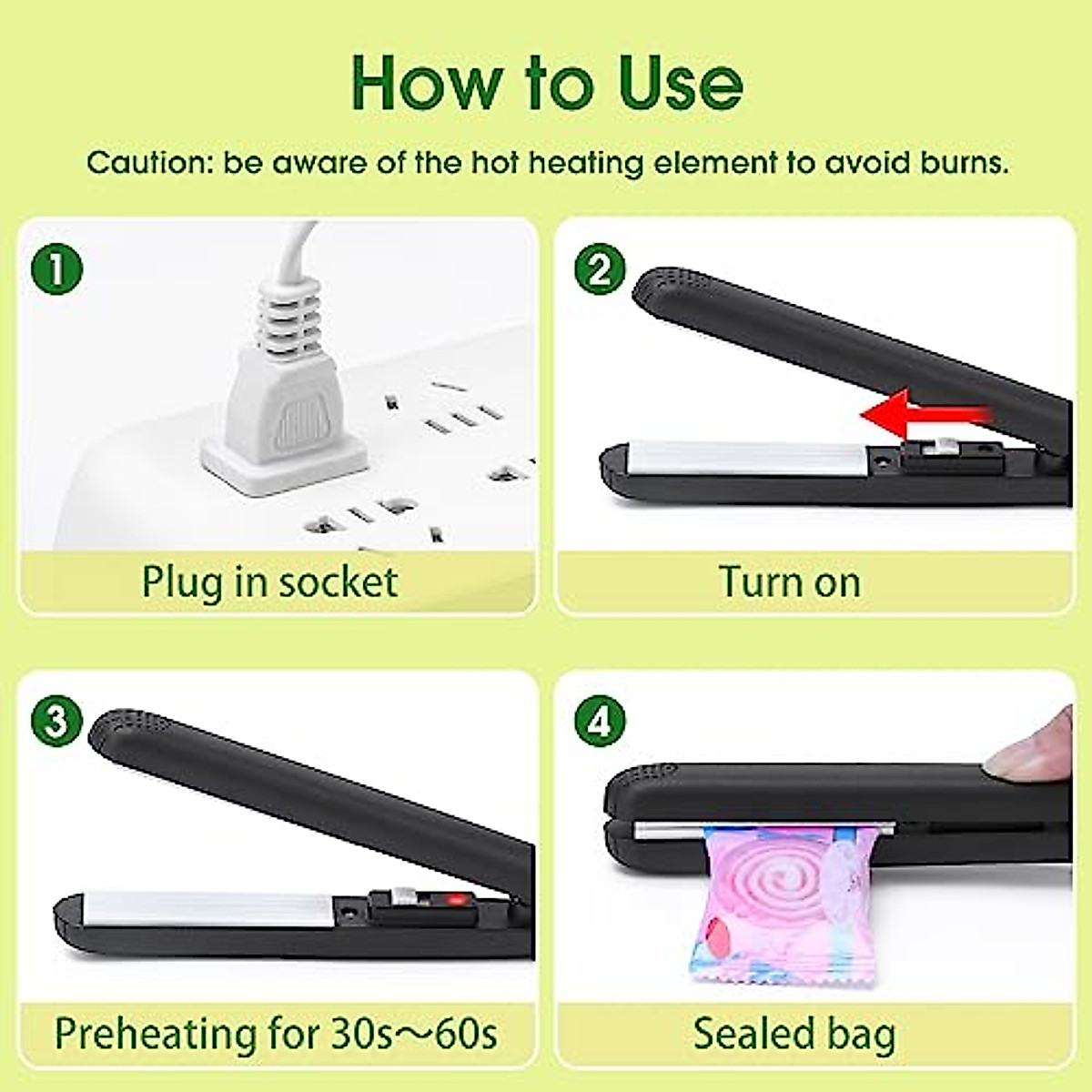 How to Use

Caution: be aware of the hot heating element to avoid burns.

1

Plug in socket

2

Turn on

3

Preheating for 30s～60s

4

Sealed bag