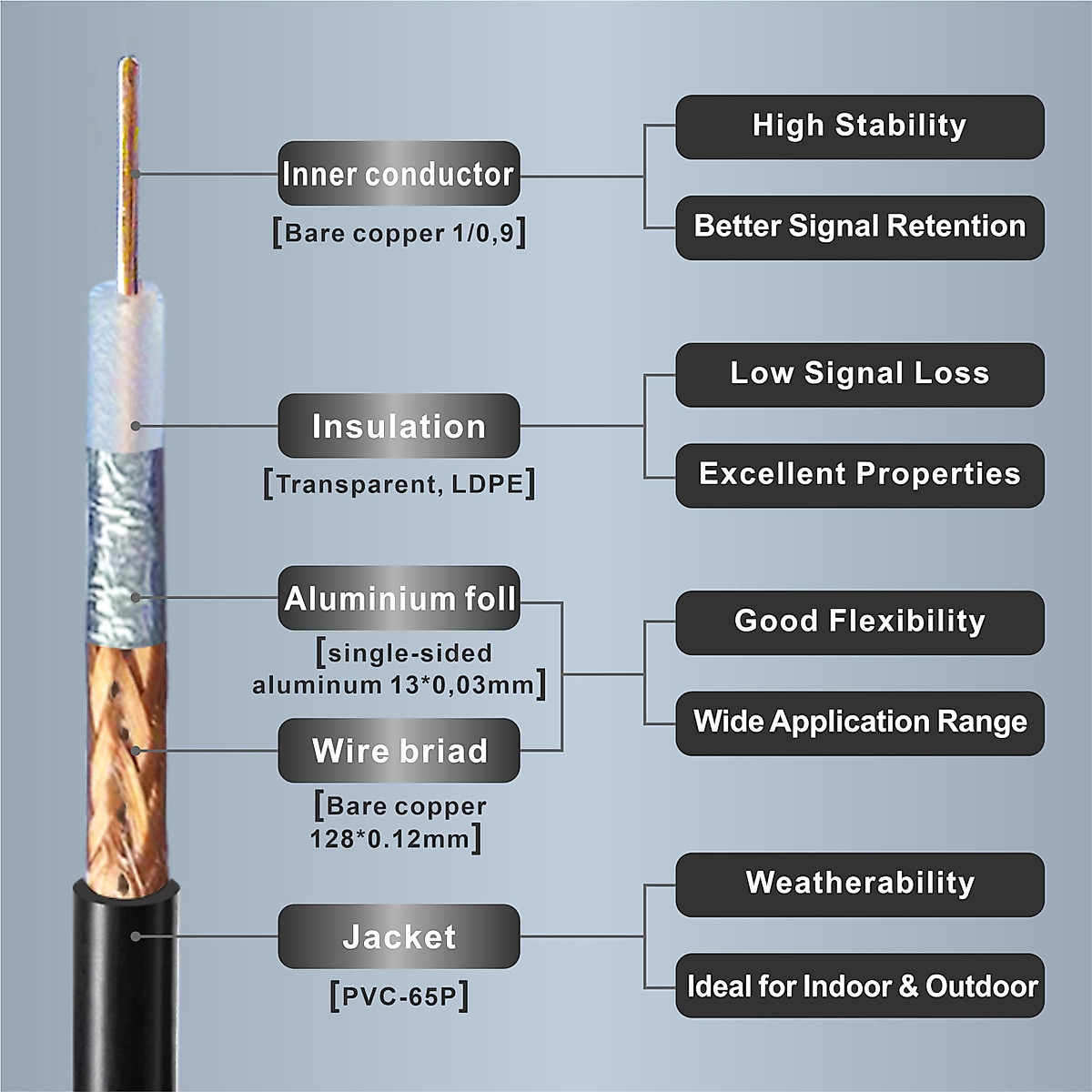 Inner conductor

[Bare copper 1/0,9]

High Stability

Better Signal Retention

Insulation

[Transparent, LDPE]

Low Signal Loss

Excellent Properties

Aluminium foll

[single-sided aluminum 13*0,03mm]

Wire briad

[Bare copper 128*0.12mm]

Good Flexibility

Wide Application Range

Jacket

[PVC-65P]

Weatherability

Ideal for Indoor & Outdoor