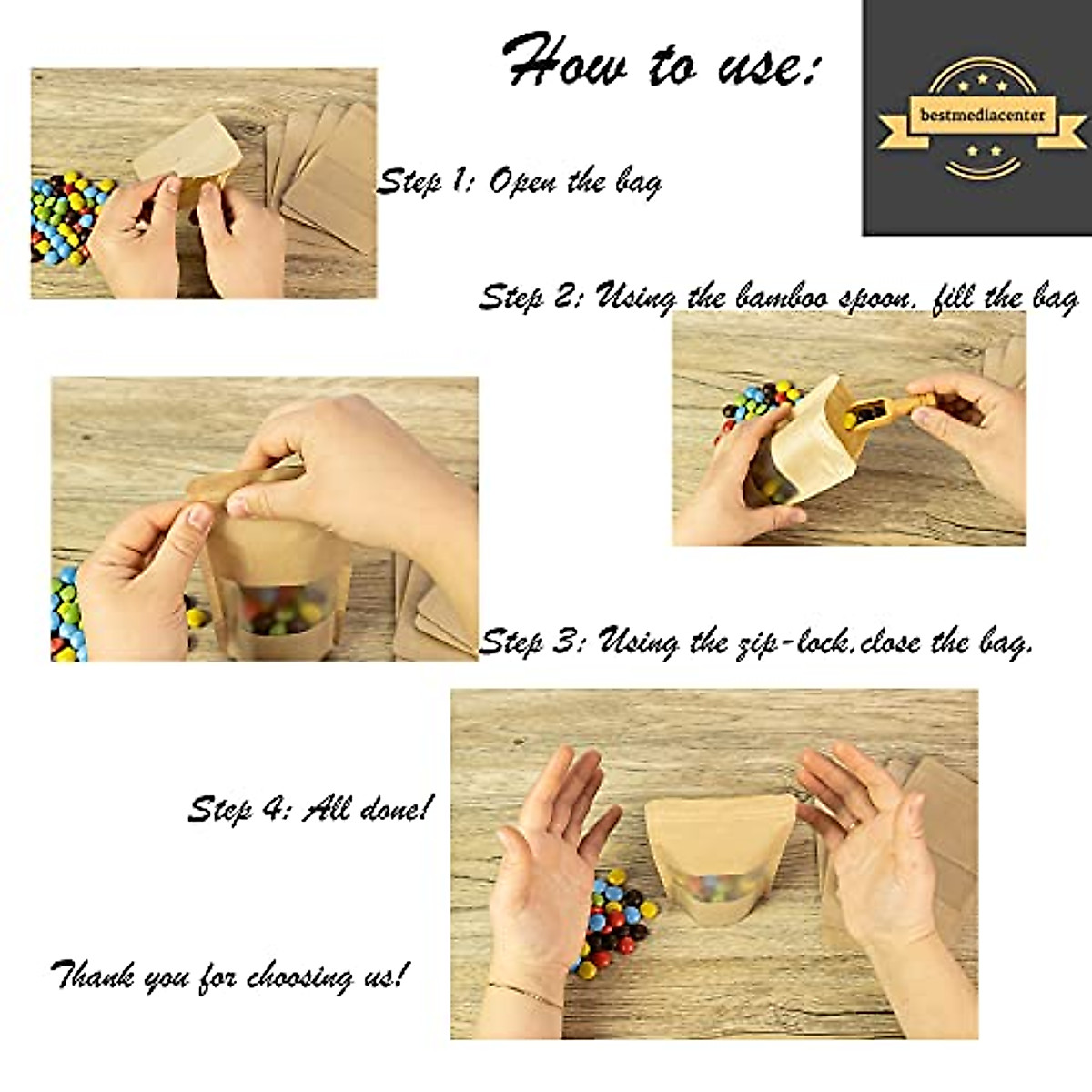 How to use:

bestmediacenter

Step 1: Open the bag

Step 2: Using the bamboo spoon, fill the bag

Step 3: Using the zip-lock,close the bag.

Step 4: All done!

Thank you for choosing us!