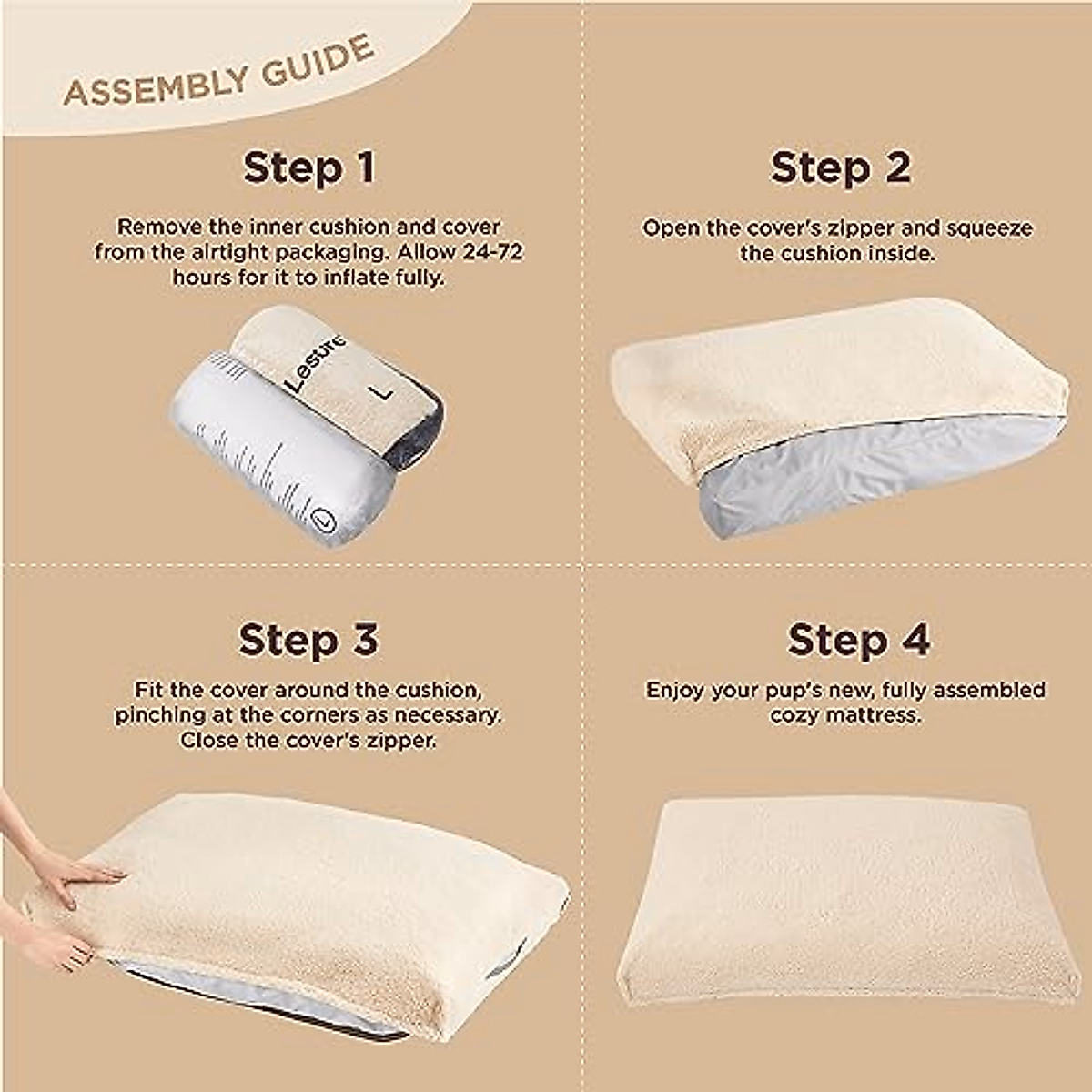 ASSEMBLY GUIDE

Step 1

Remove the inner cushion and cover from the airtight packaging. Allow 24-72 hours for it to inflate fully.

Lesure

L

L

Step 2

Open the cover's zipper and squeeze the cushion inside.

Step 3

Fit the cover around the cushion, pinching at the corners as necessary. Close the cover's zipper.

Step 4

Enjoy your pup's new, fully assembled cozy mattress.