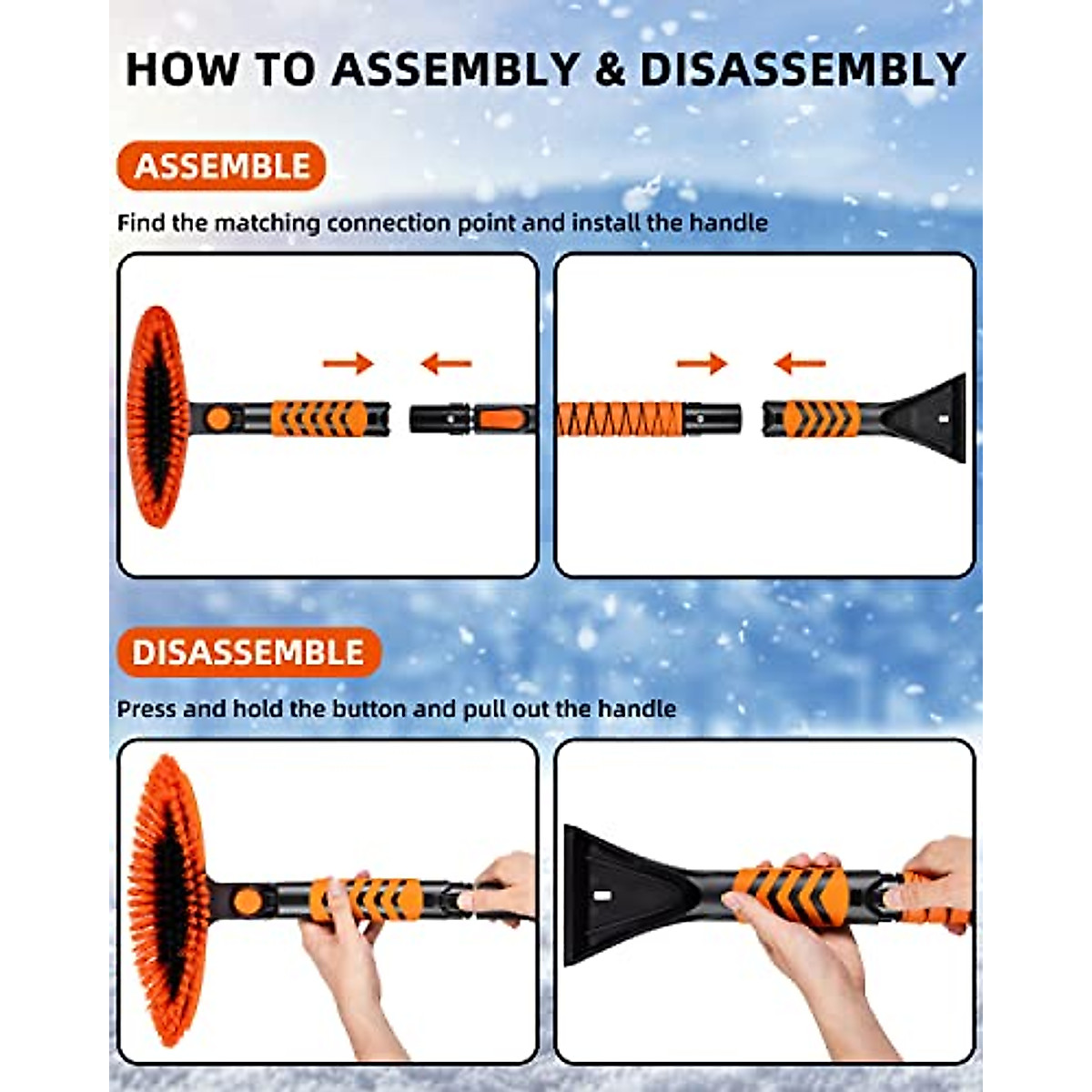 HOW TO ASSEMBLY & DISASSEMBLY

ASSEMBLE

Find the matching connection point and install the handle

DISASSEMBLE

Press and hold the button and pull out the handle