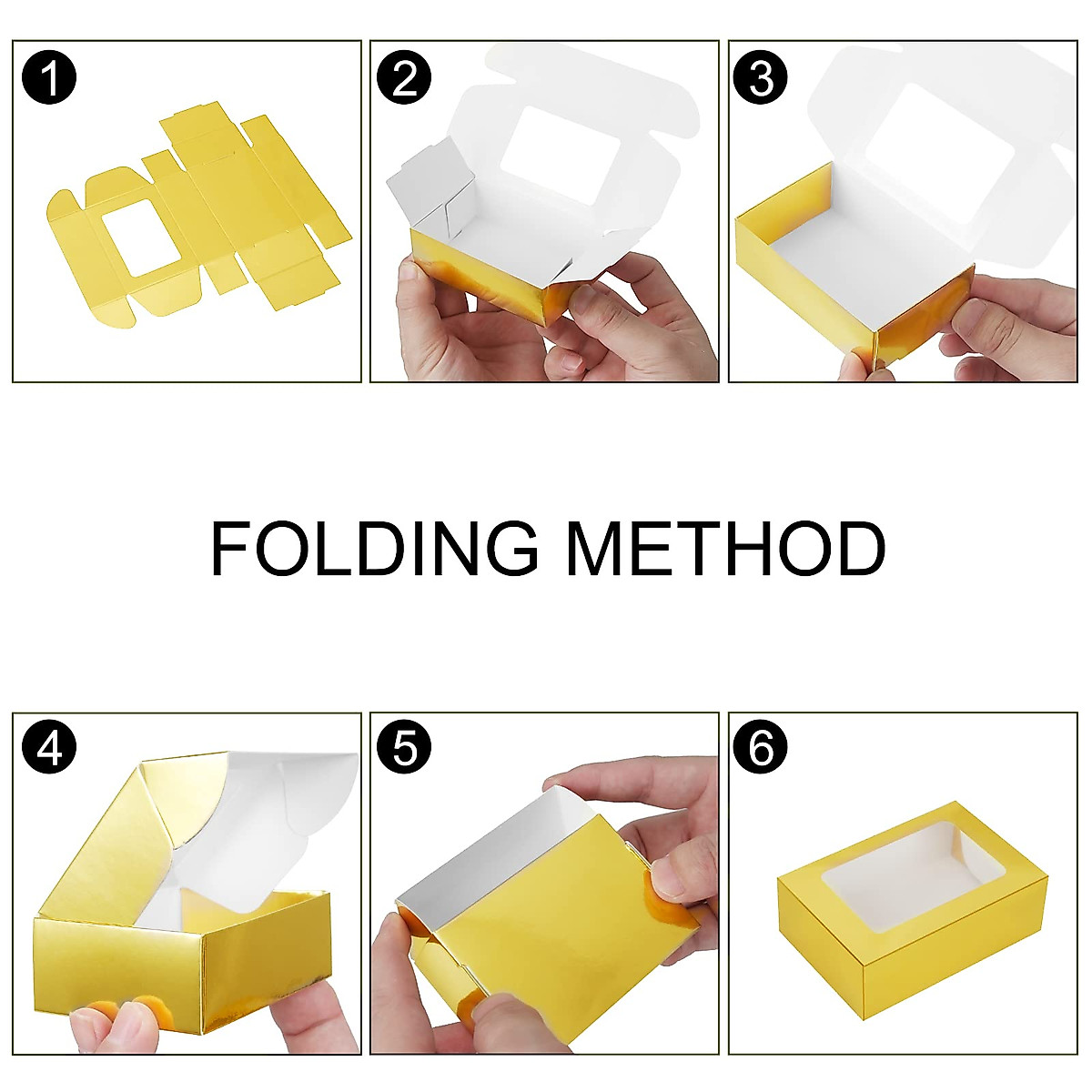 1

2

3

FOLDING METHOD

4

5

6