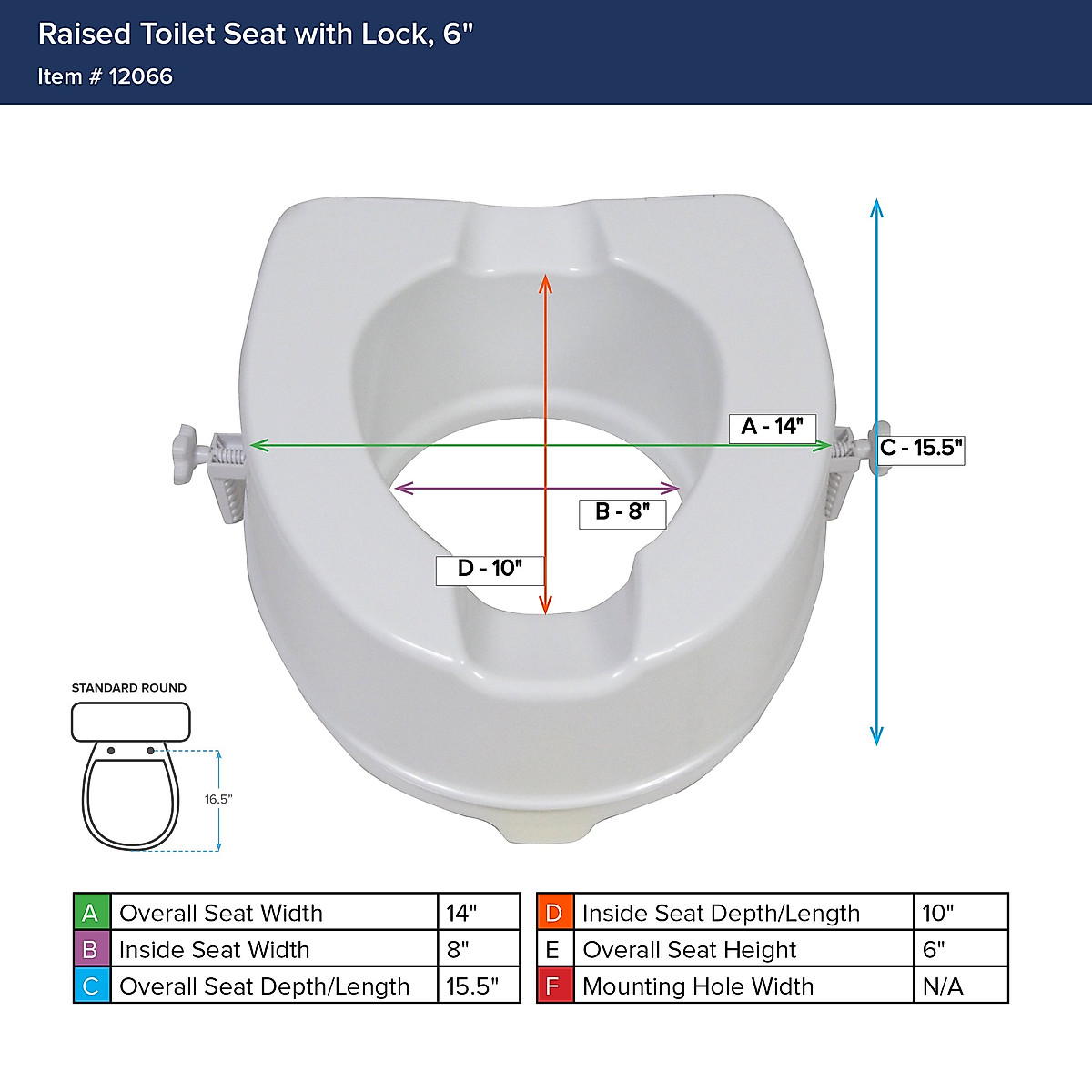 Raised Toilet Seat with Lock, 6"
Item # 12066

A - 14"
C - 15.5"
B - 8"
D - 10"

STANDARD ROUND
16.5"

| A | Overall Seat Width | 14" |
|---|---|---|
| B | Inside Seat Width | 8" |
| C | Overall Seat Depth/Length | 15.5" |

| D | Inside Seat Depth/Length | 10" |
|---|---|---|
| E | Overall Seat Height | 6" |
| F | Mounting Hole Width | N/A |