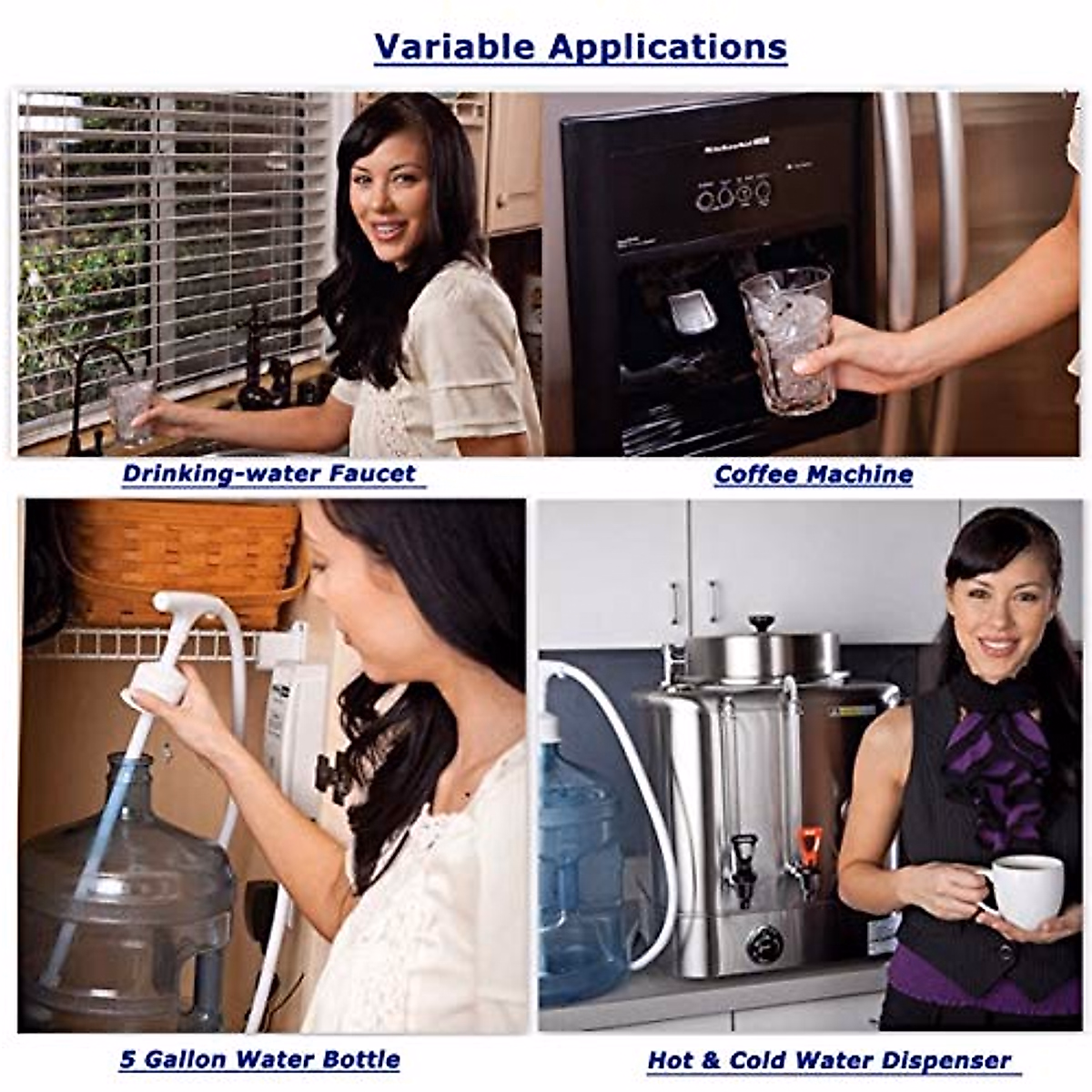 Variable Applications

Drinking-water Faucet

Coffee Machine

5 Gallon Water Bottle

Hot & Cold Water Dispenser