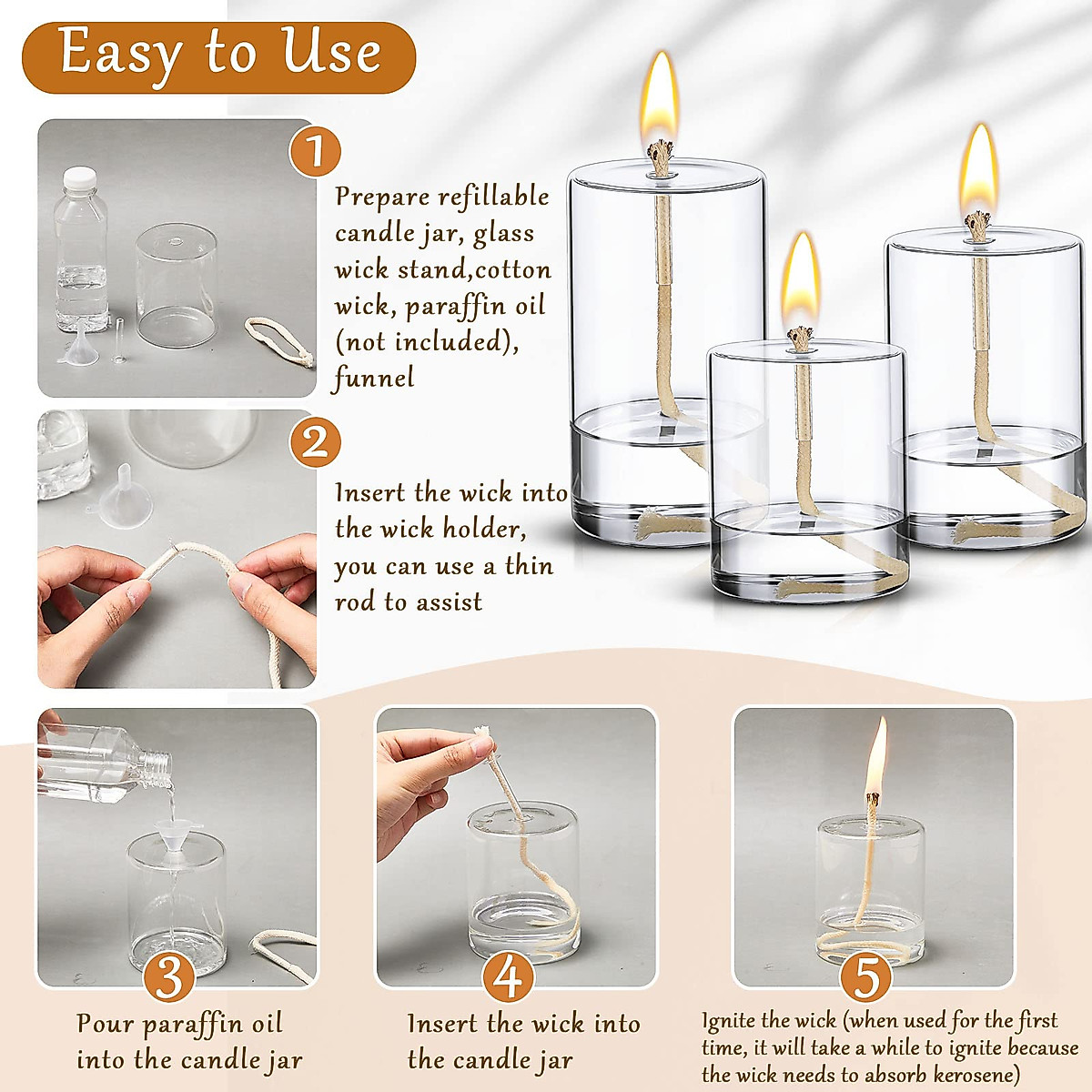 Easy to Use

1

Prepare refillable candle jar, glass wick stand,cotton wick, paraffin oil (not included), funnel

2

Insert the wick into the wick holder, you can use a thin rod to assist

3

Pour paraffin oil into the candle jar

4

Insert the wick into the candle jar

5

Ignite the wick (when used for the first time, it will take a while to ignite because the wick needs to absorb kerosene)