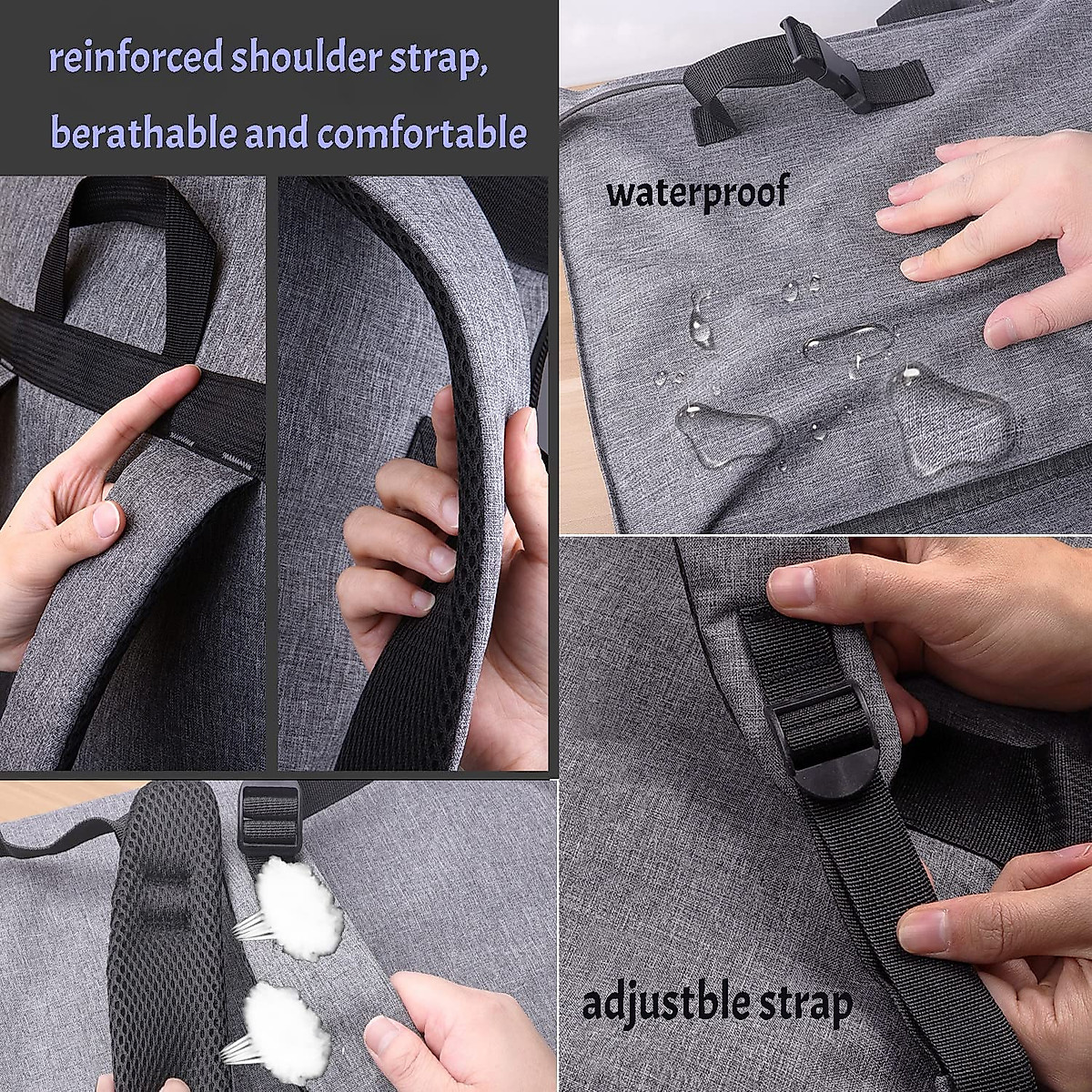 reinforced shoulder strap, berathable and comfortable

waterproof

adjustble strap