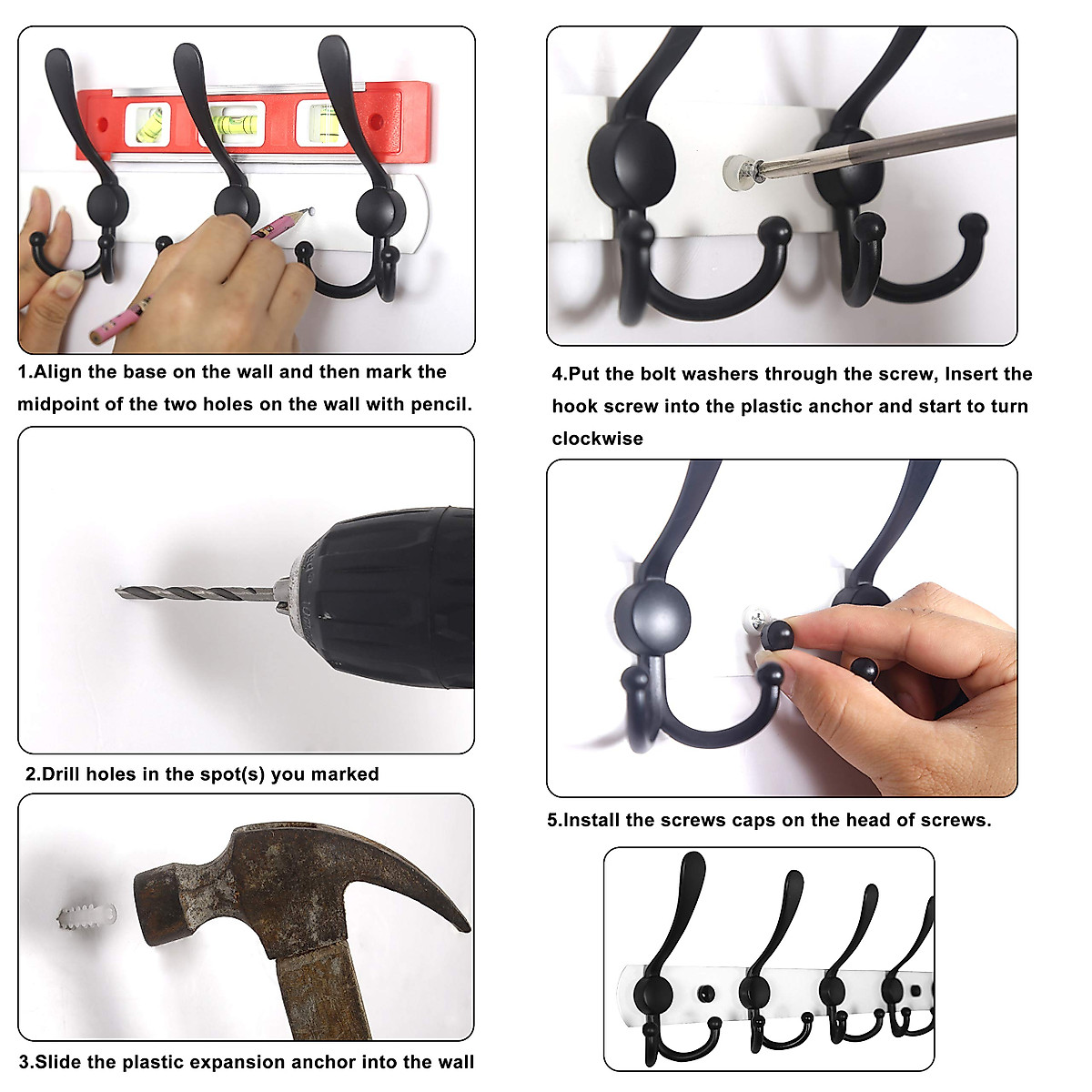 1.Align the base on the wall and then mark the midpoint of the two holes on the wall with pencil.

2.Drill holes in the spot(s) you marked

3.Slide the plastic expansion anchor into the wall

4.Put the bolt washers through the screw, Insert the hook screw into the plastic anchor and start to turn clockwise

5.Install the screws caps on the head of screws.