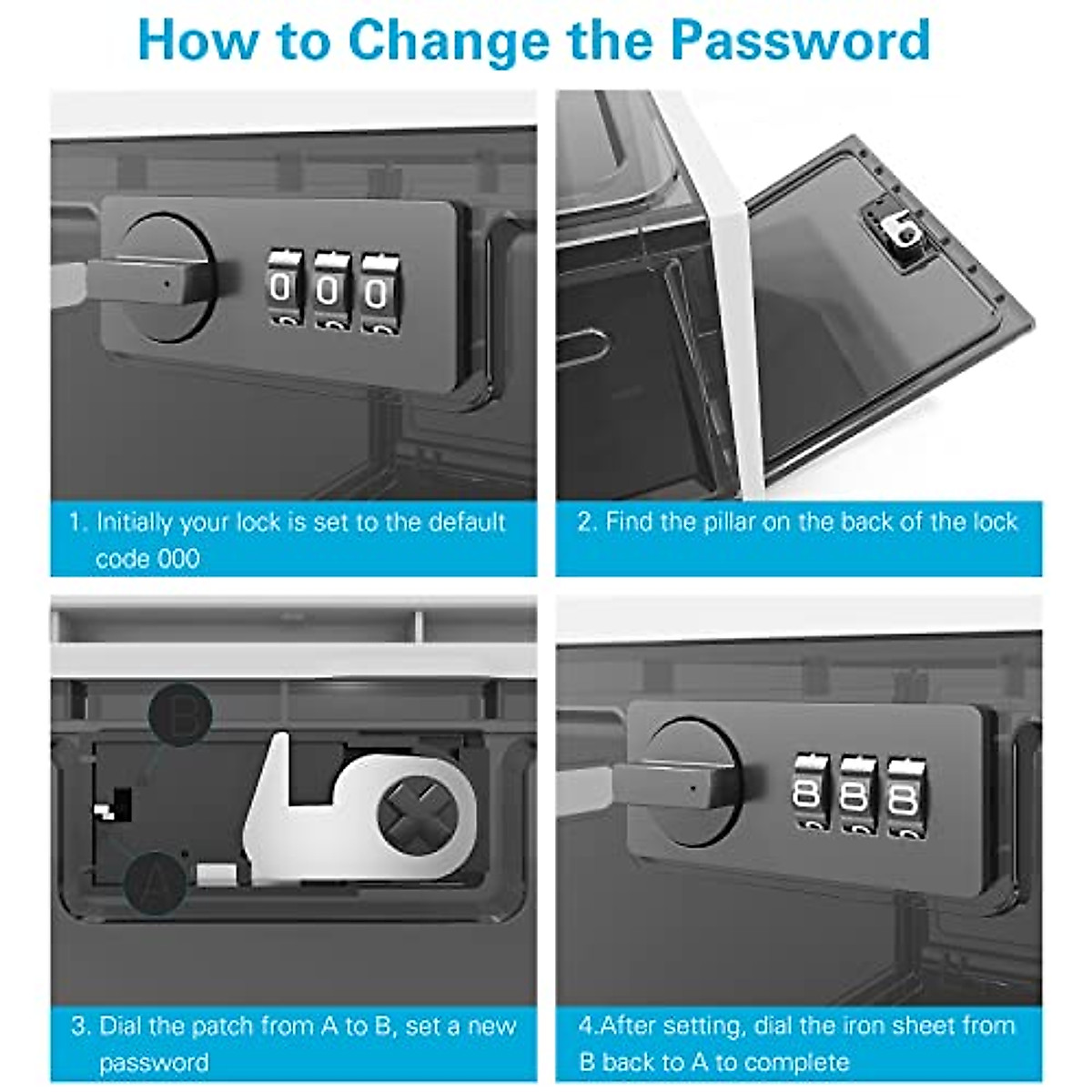 How to Change the Password

0 0 0

1. Initially your lock is set to the default code 000

2. Find the pillar on the back of the lock

B

A

3. Dial the patch from A to B, set a new password

8 8 8

4.After setting, dial the iron sheet from B back to A to complete