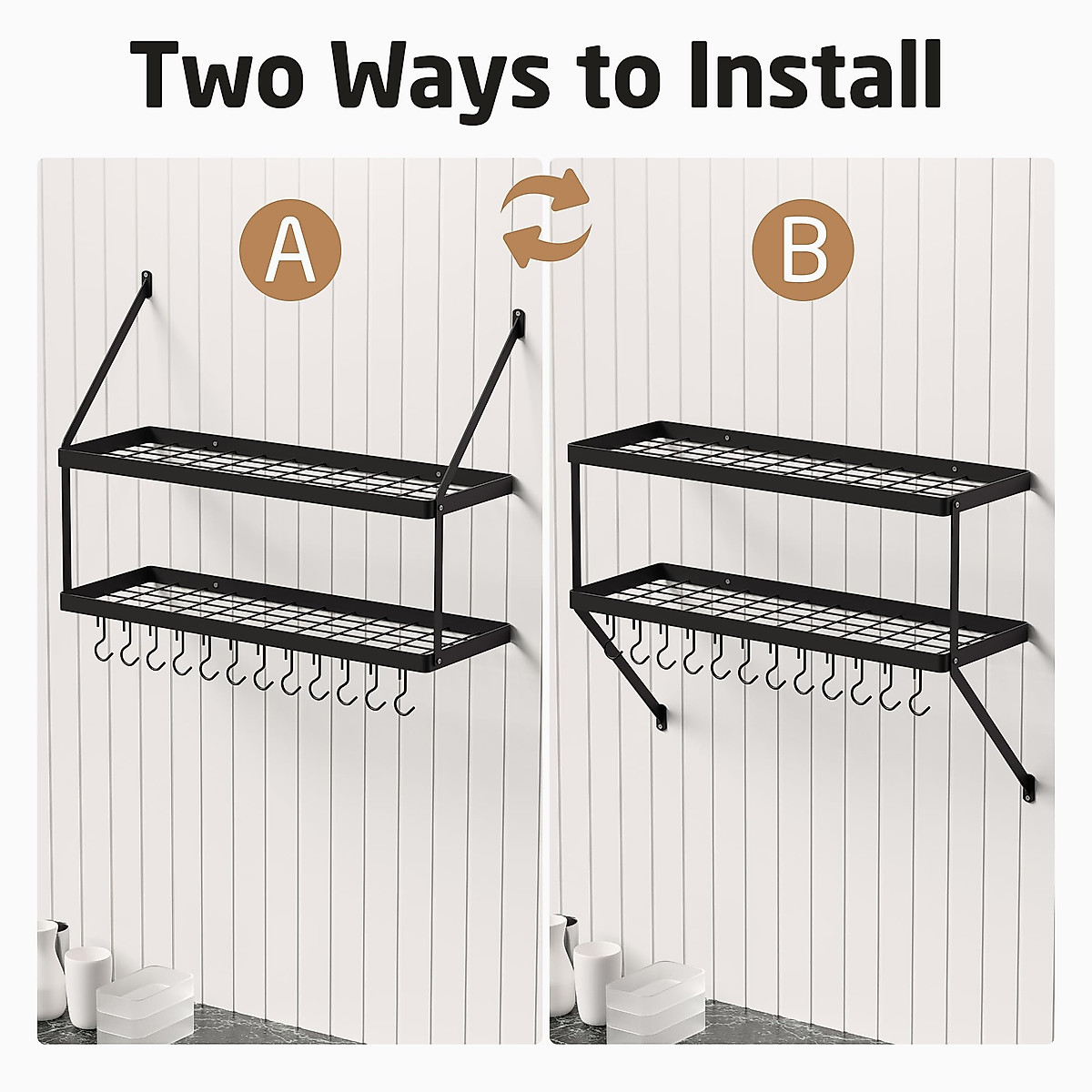 Two Ways to Install

A

B