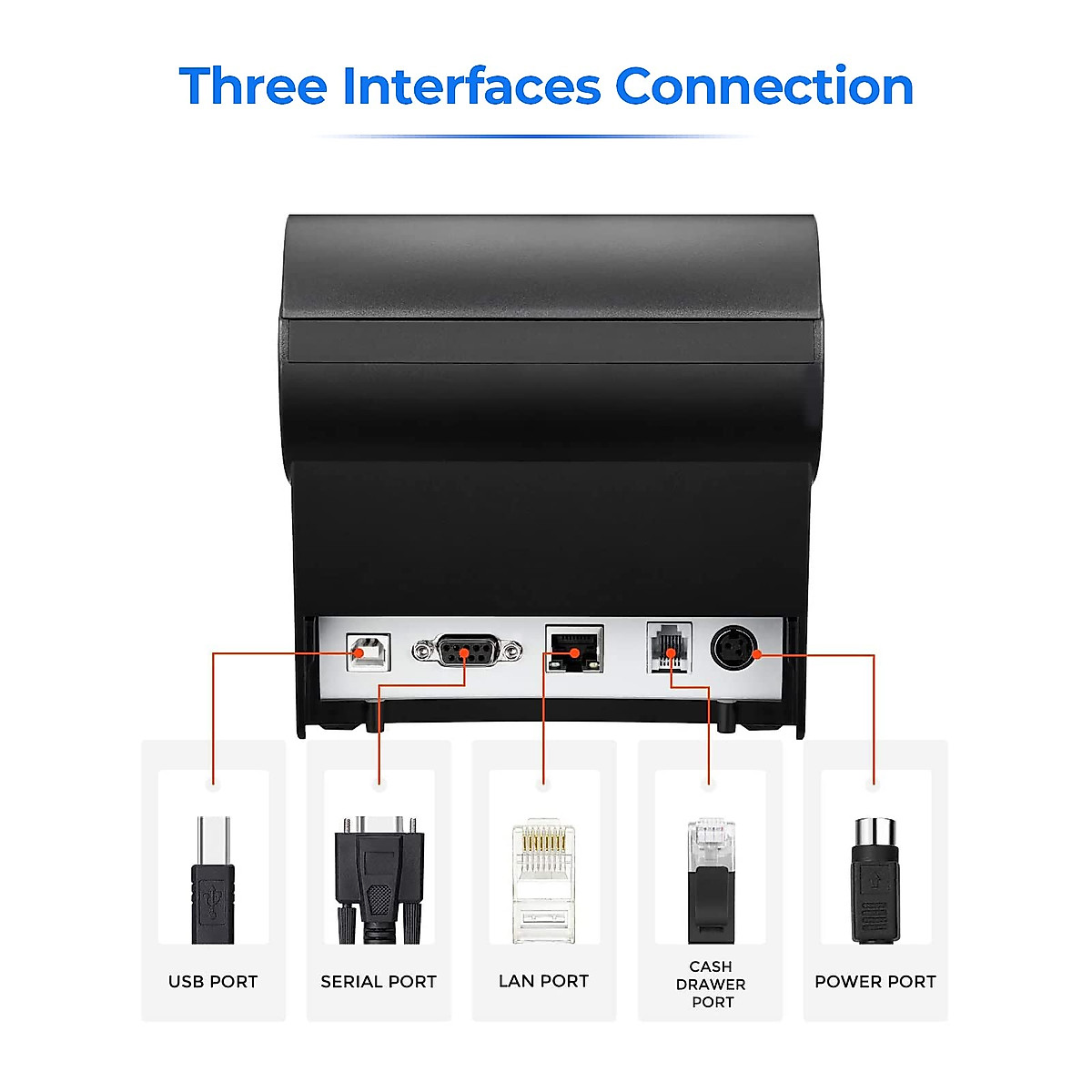 Three Interfaces Connection

USB PORT

SERIAL PORT

LAN PORT

CASH DRAWER PORT

POWER PORT