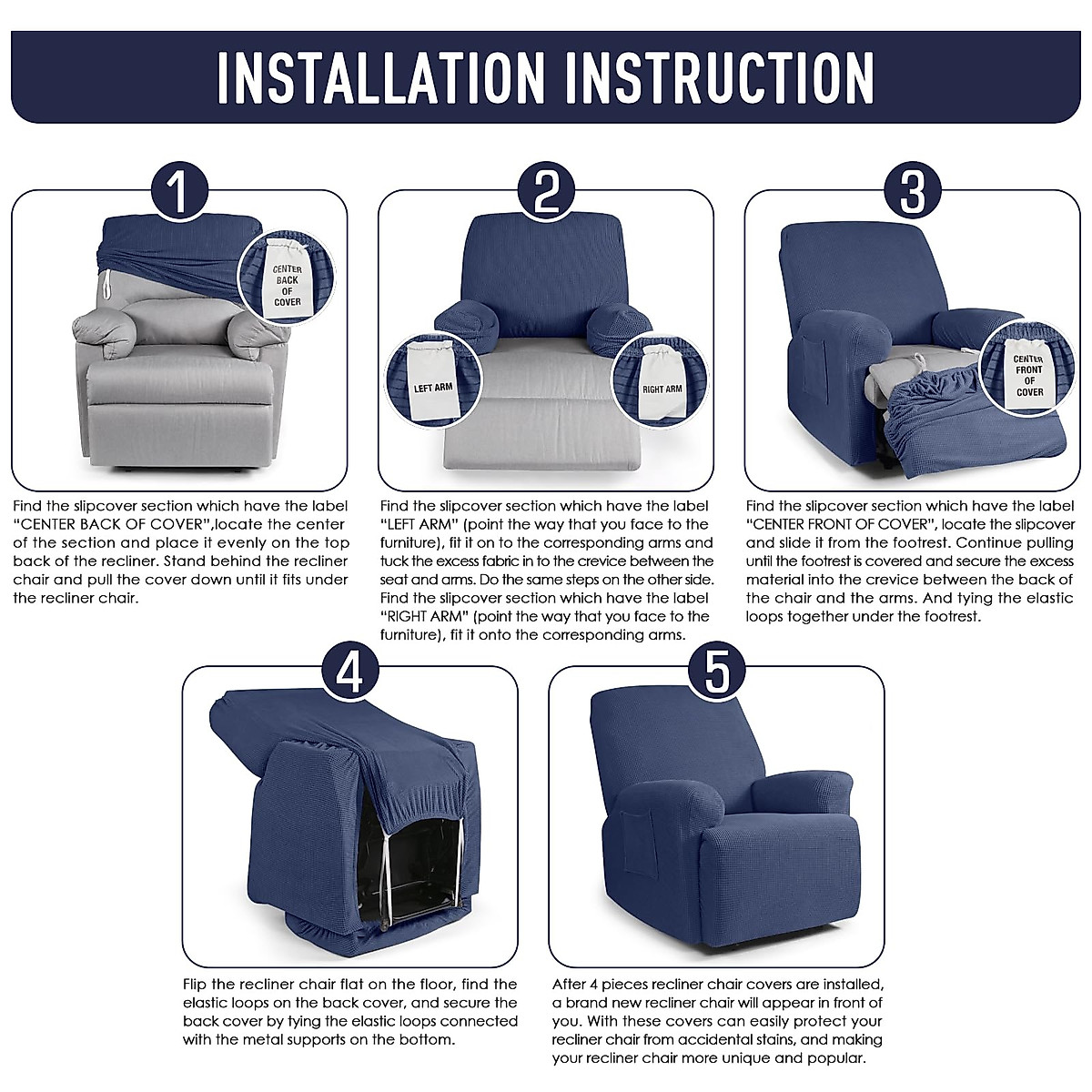 INSTALLATION INSTRUCTION

1

CENTER BACK OF COVER

Find the slipcover section which have the label "CENTER BACK OF COVER",locate the center of the section and place it evenly on the top back of the recliner. Stand behind the recliner chair and pull the cover down until it fits under the recliner chair.

2

LEFT ARM

RIGHT ARM

Find the slipcover section which have the label "LEFT ARM" (point the way that you face to the furniture), fit it on to the corresponding arms and tuck the excess fabric in to the crevice between the seat and arms. Do the same steps on the other side. Find the slipcover section which have the label "RIGHT ARM" (point the way that you face to the furniture), fit it onto the corresponding arms.

3

CENTER FRONT OF COVER

Find the slipcover section which have the label "CENTER FRONT OF COVER", locate the slipcover and slide it from the footrest. Continue pulling until the footrest is covered and secure the excess material into the crevice between the back of the chair and the arms. And tying the elastic loops together under the footrest.

4

Flip the recliner chair flat on the floor, find the elastic loops on the back cover, and secure the back cover by tying the elastic loops connected with the metal supports on the bottom.

5

After 4 pieces recliner chair covers are installed, a brand new recliner chair will appear in front of you. With these covers can easily protect your recliner chair from accidental stains, and making your recliner chair more unique and popular.