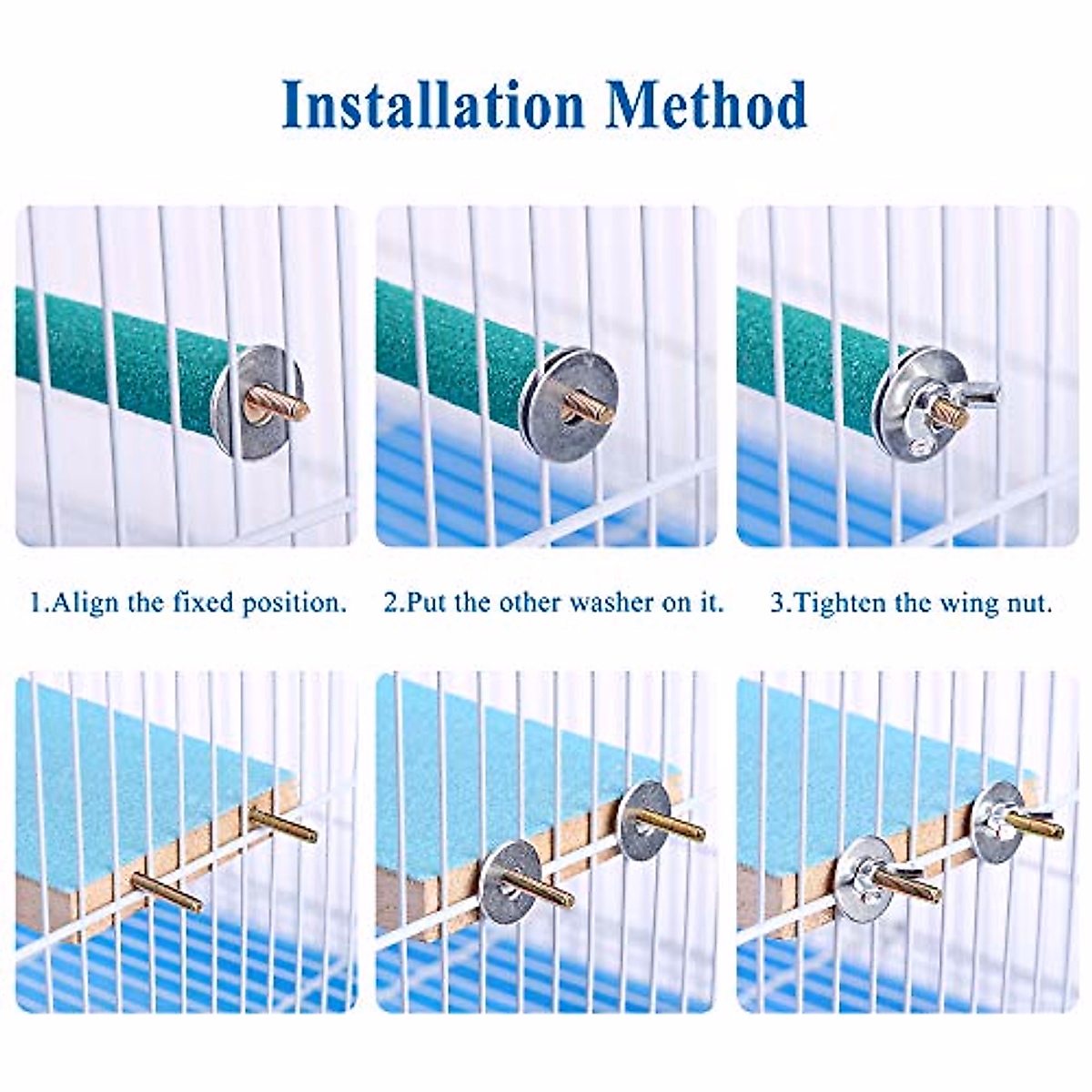 Installation Method

1.Align the fixed position.

2.Put the other washer on it.

3.Tighten the wing nut.