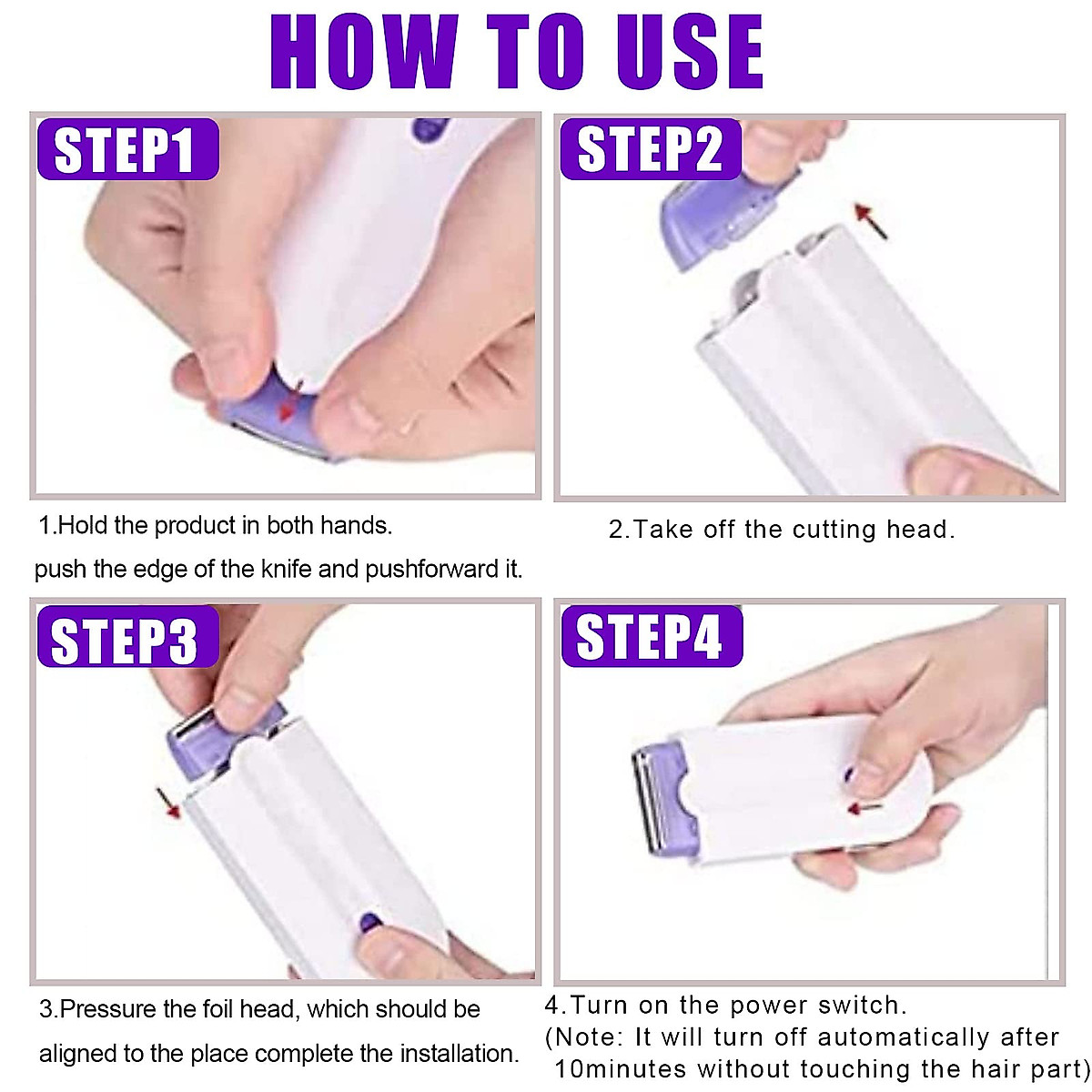 HOW TO USE

STEP1

1.Hold the product in both hands. push the edge of the knife and pushforward it.

STEP2

2.Take off the cutting head.

STEP3

3.Pressure the foil head, which should be aligned to the place complete the installation.

STEP4

4.Turn on the power switch.
(Note: It will turn off automatically after 10minutes without touching the hair part)