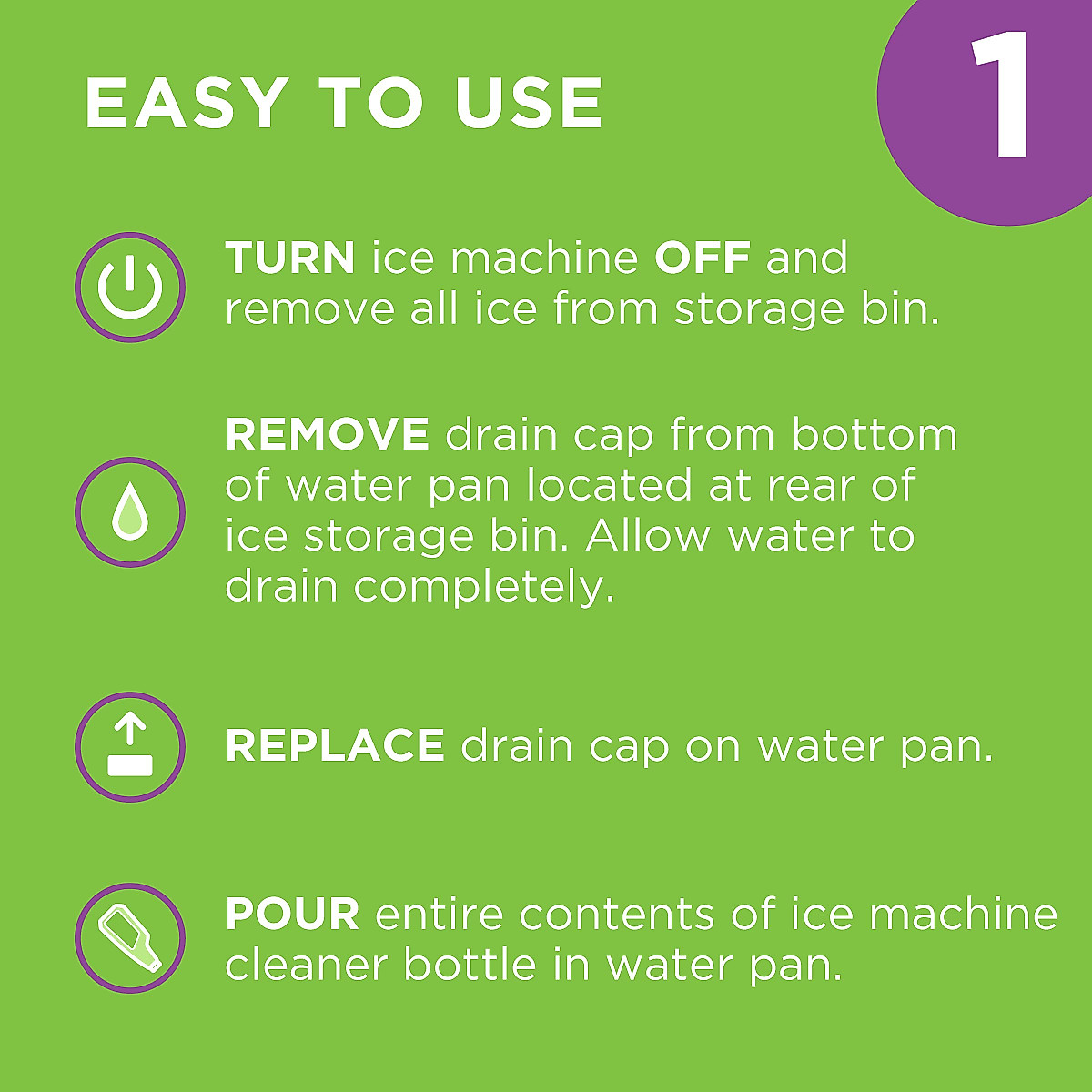 EASY TO USE

1

TURN ice machine OFF and remove all ice from storage bin.

REMOVE drain cap from bottom of water pan located at rear of ice storage bin. Allow water to drain completely.

REPLACE drain cap on water pan.

POUR entire contents of ice machine cleaner bottle in water pan.