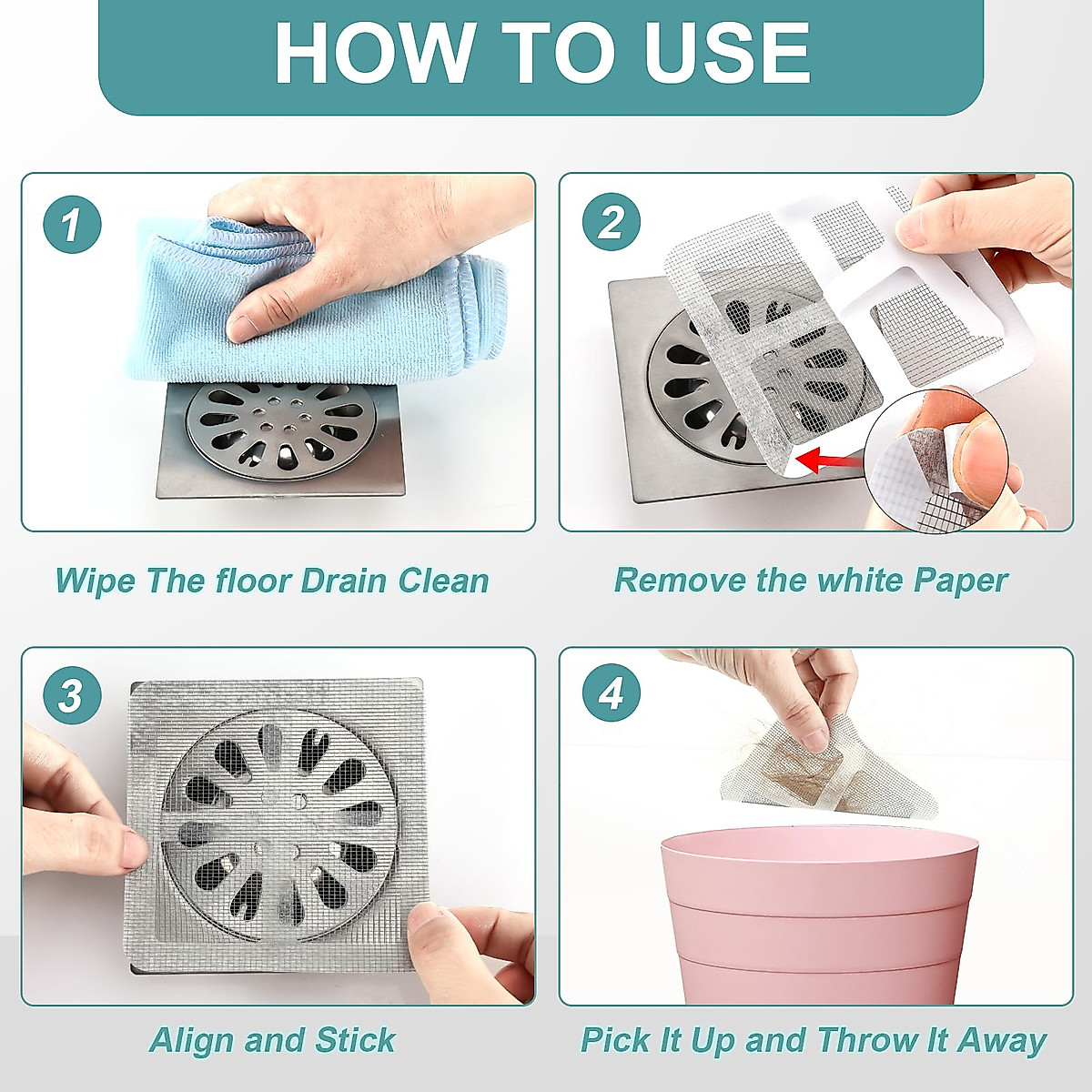 HOW TO USE

1

Wipe The floor Drain Clean

2

Remove the white Paper

3

Align and Stick

4

Pick It Up and Throw It Away