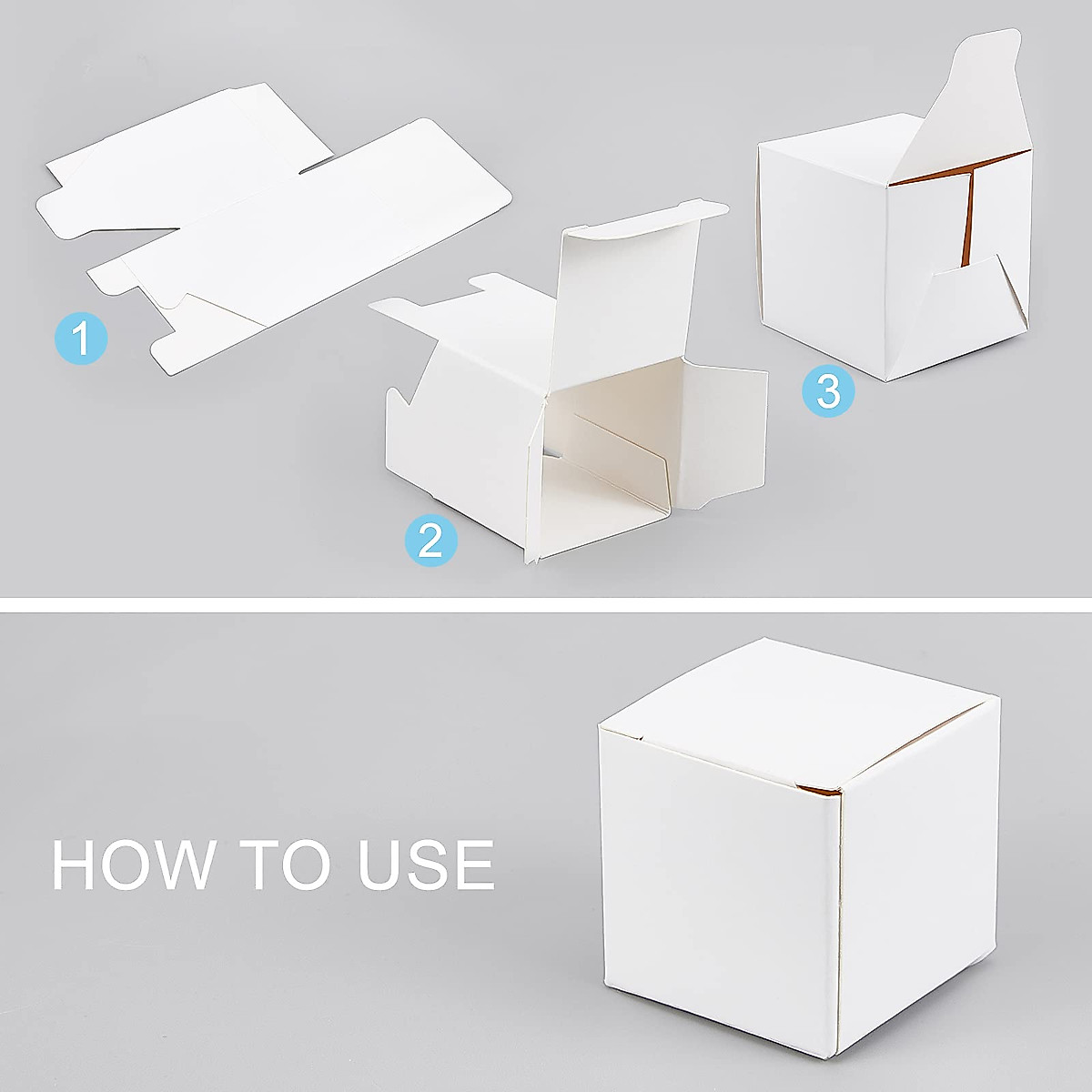 1

2

3

HOW TO USE