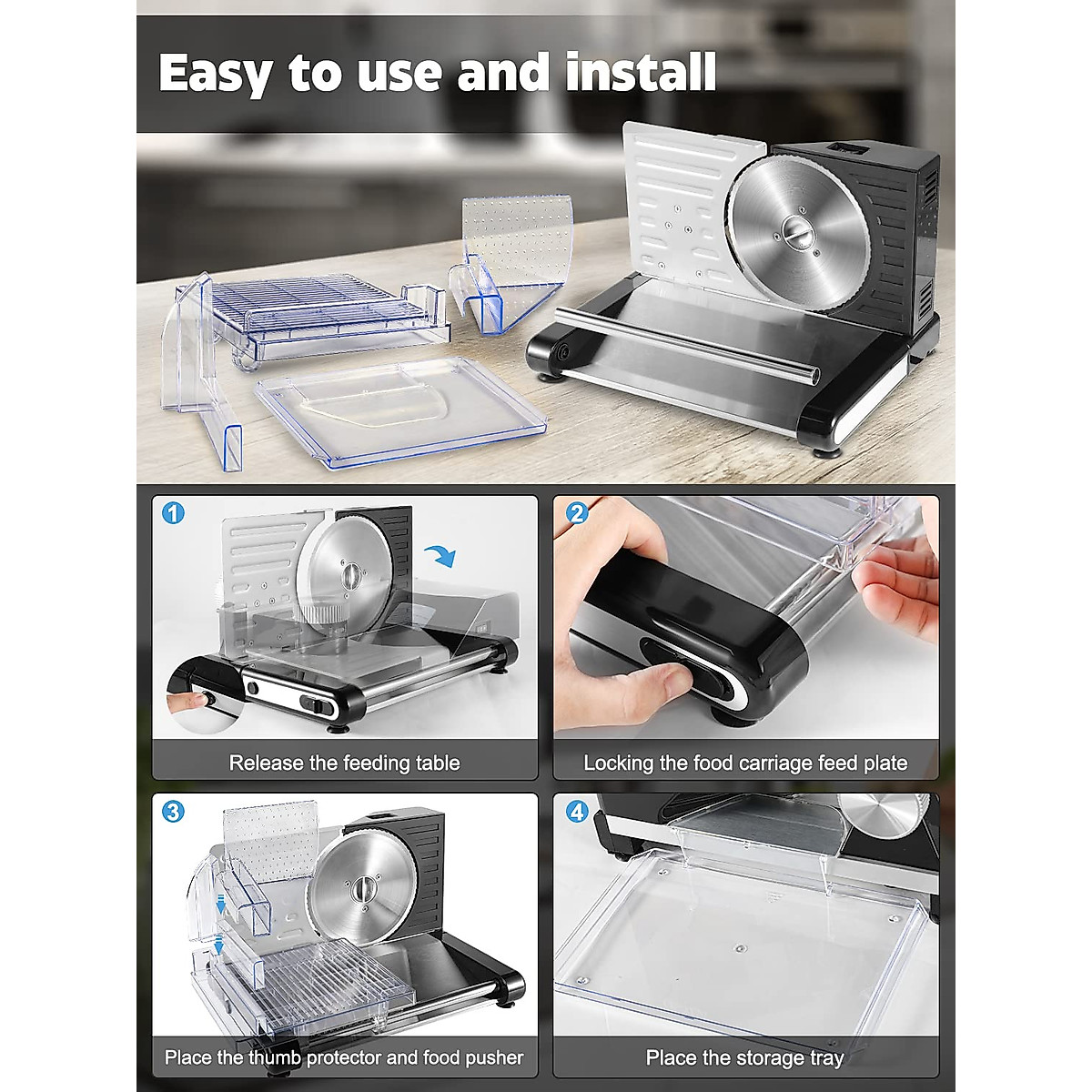 Easy to use and install

1
Release the feeding table

2
Locking the food carriage feed plate

3
Place the thumb protector and food pusher

4
Place the storage tray