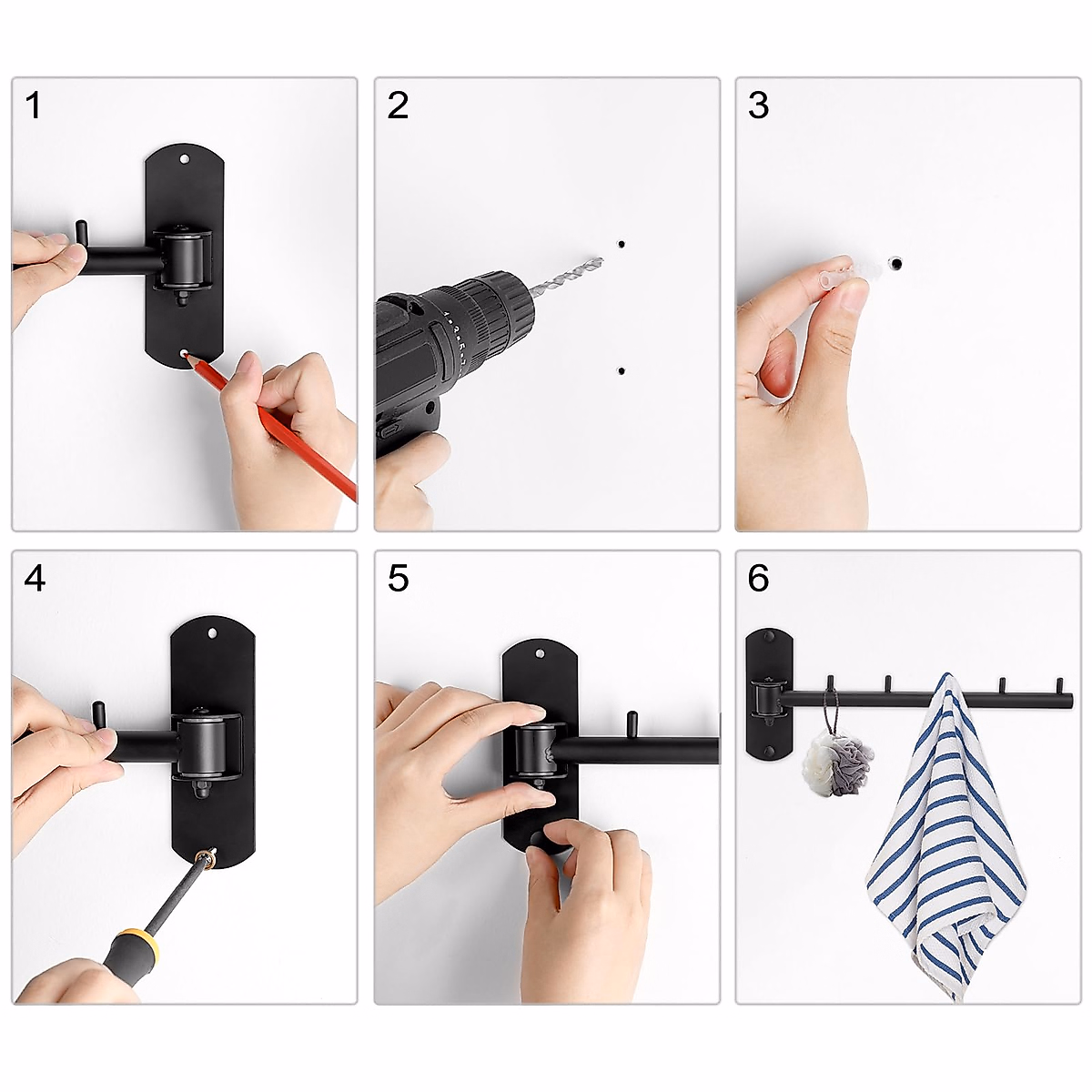 1

2

3

4

5

6