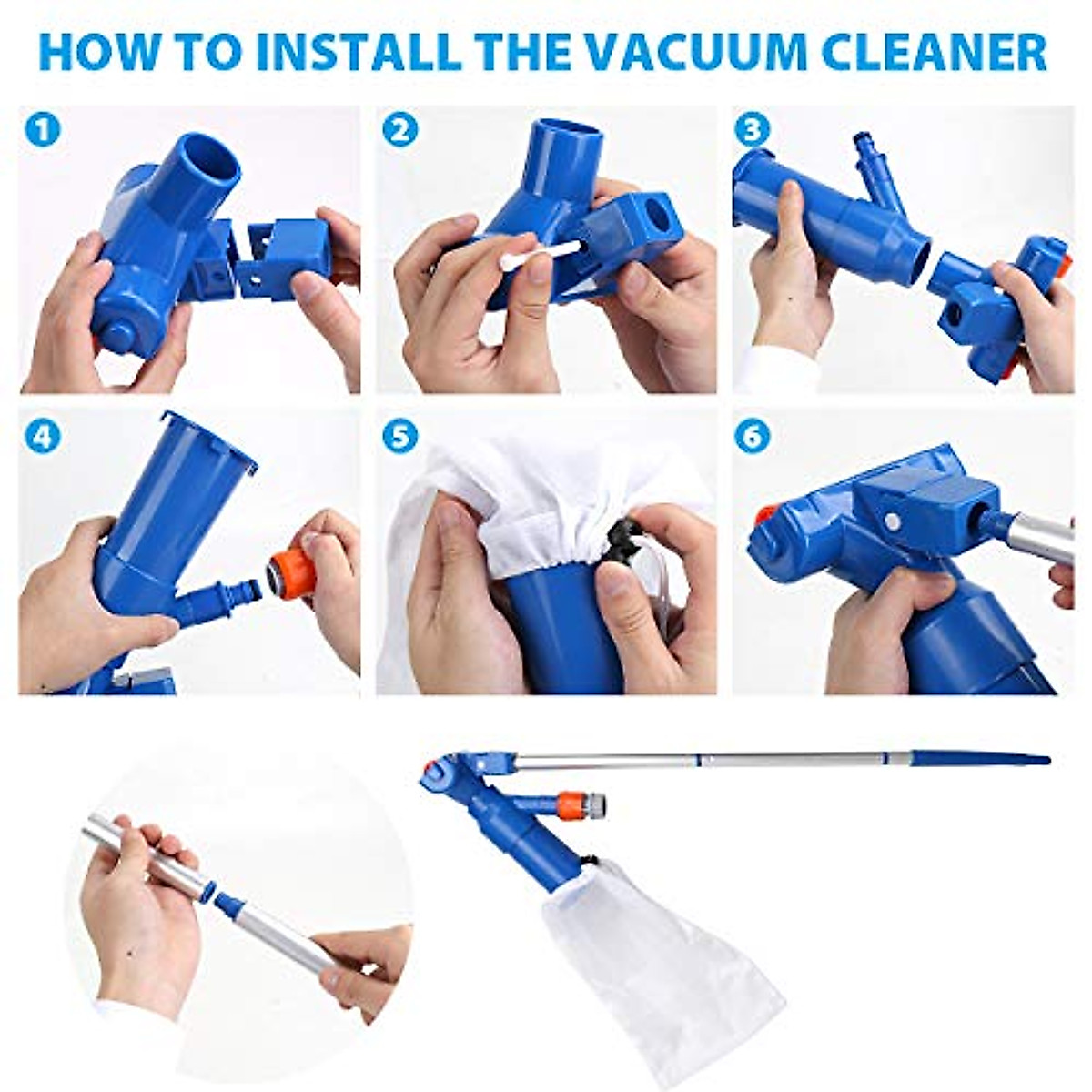 HOW TO INSTALL THE VACUUM CLEANER

1

2

3

4

5

6