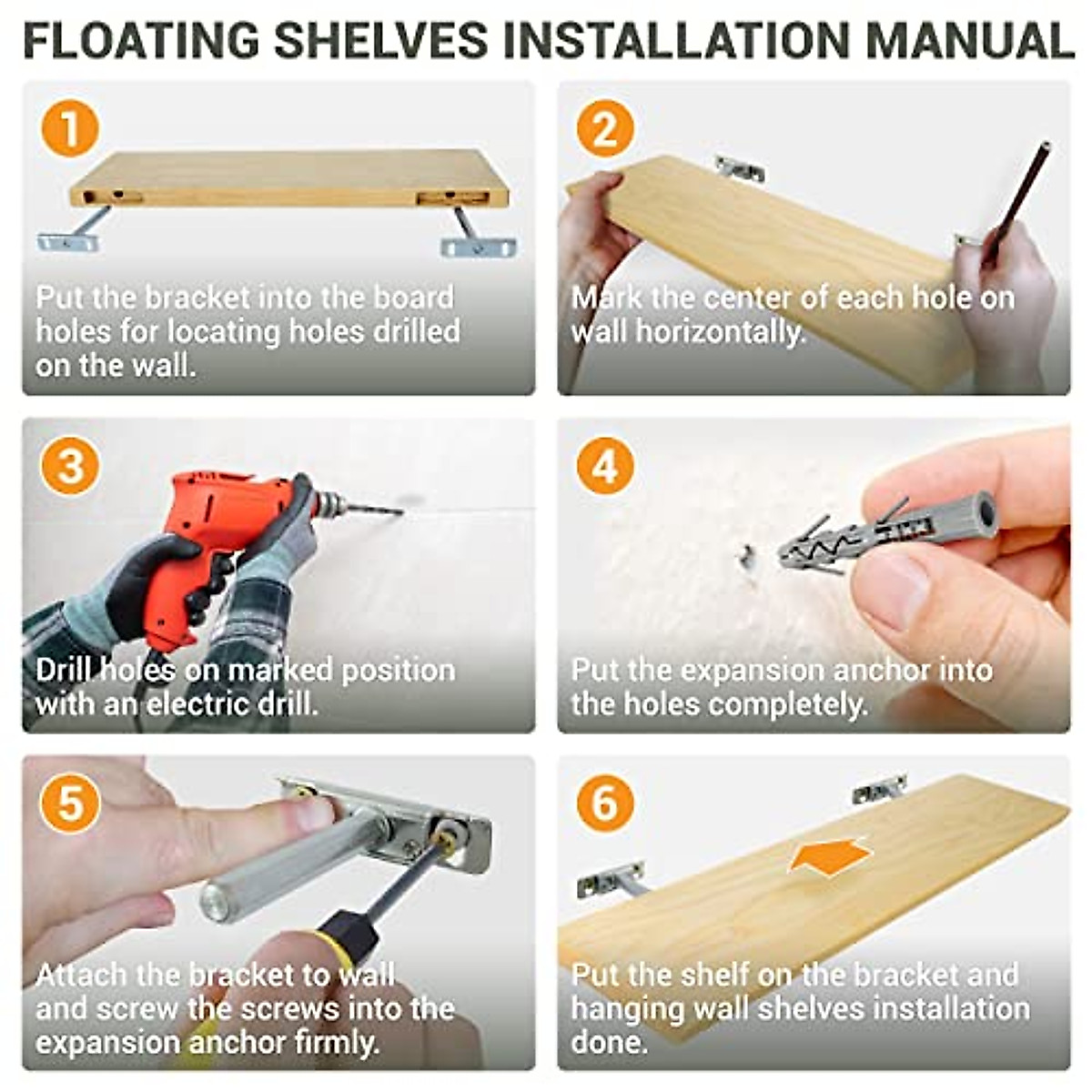 FLOATING SHELVES INSTALLATION MANUAL

1

Put the bracket into the board holes for locating holes drilled on the wall.

2

Mark the center of each hole on wall horizontally.

3

Drill holes on marked position with an electric drill.

4

Put the expansion anchor into the holes completely.

5

Attach the bracket to wall and screw the screws into the expansion anchor firmly.

6

Put the shelf on the bracket and hanging wall shelves installation done.