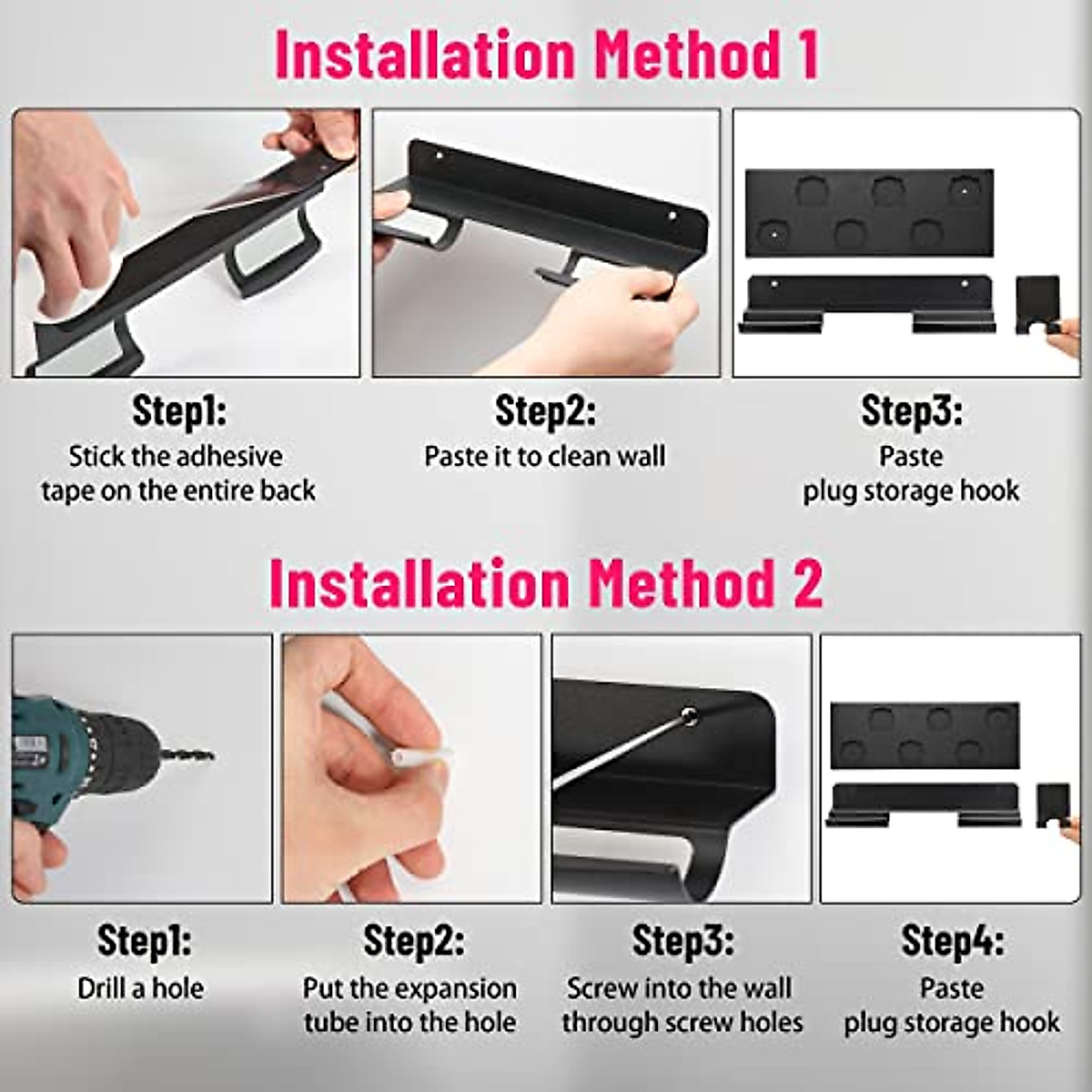 Installation Method 1

Step1:
Stick the adhesive tape on the entire back

Step2:
Paste it to clean wall

Step3:
Paste plug storage hook

Installation Method 2

Step1:
Drill a hole

Step2:
Put the expansion tube into the hole

Step3:
Screw into the wall through screw holes

Step4:
Paste plug storage hook