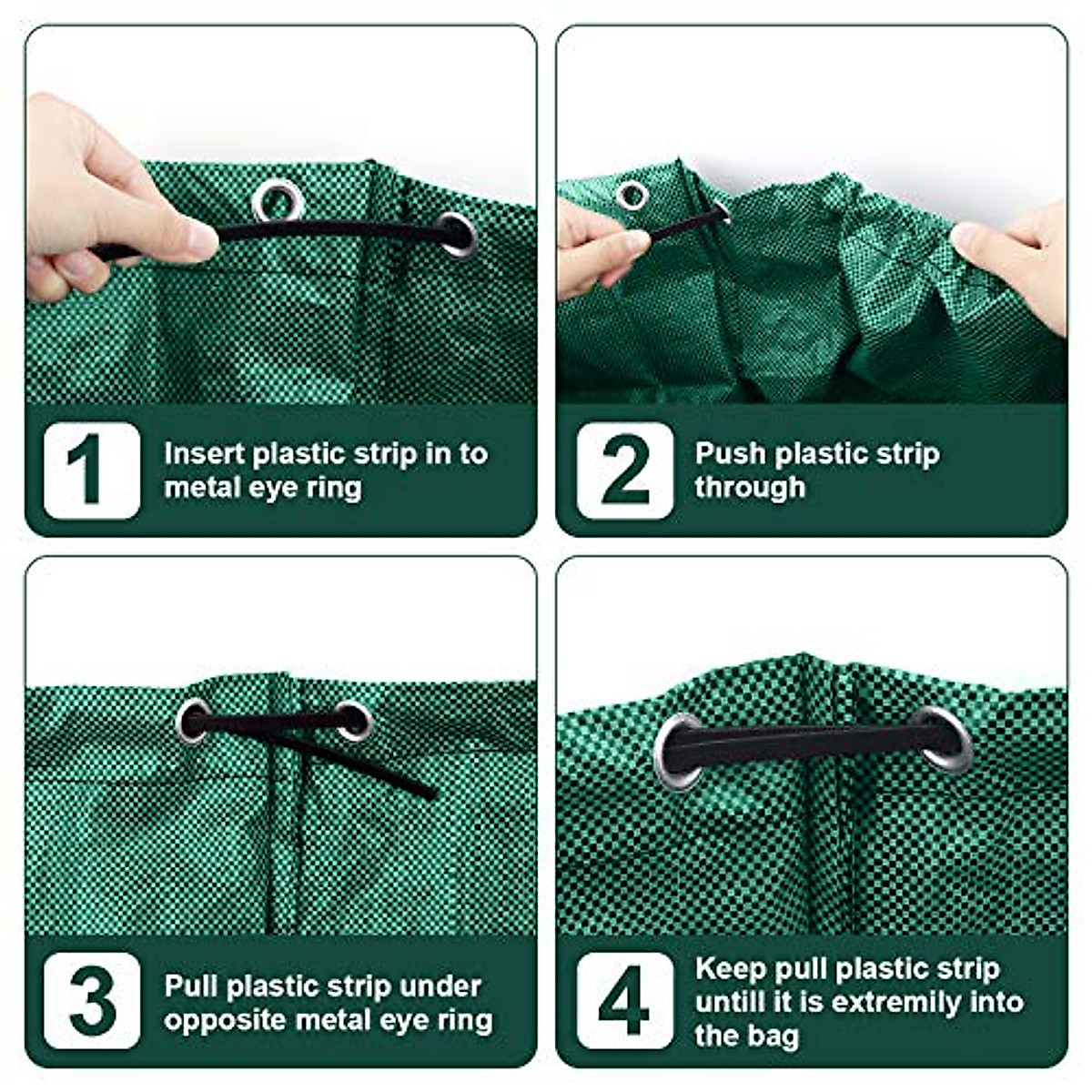 1
Insert plastic strip in to metal eye ring

2
Push plastic strip through

3
Pull plastic strip under opposite metal eye ring

4
Keep pull plastic strip untill it is extremily into the bag