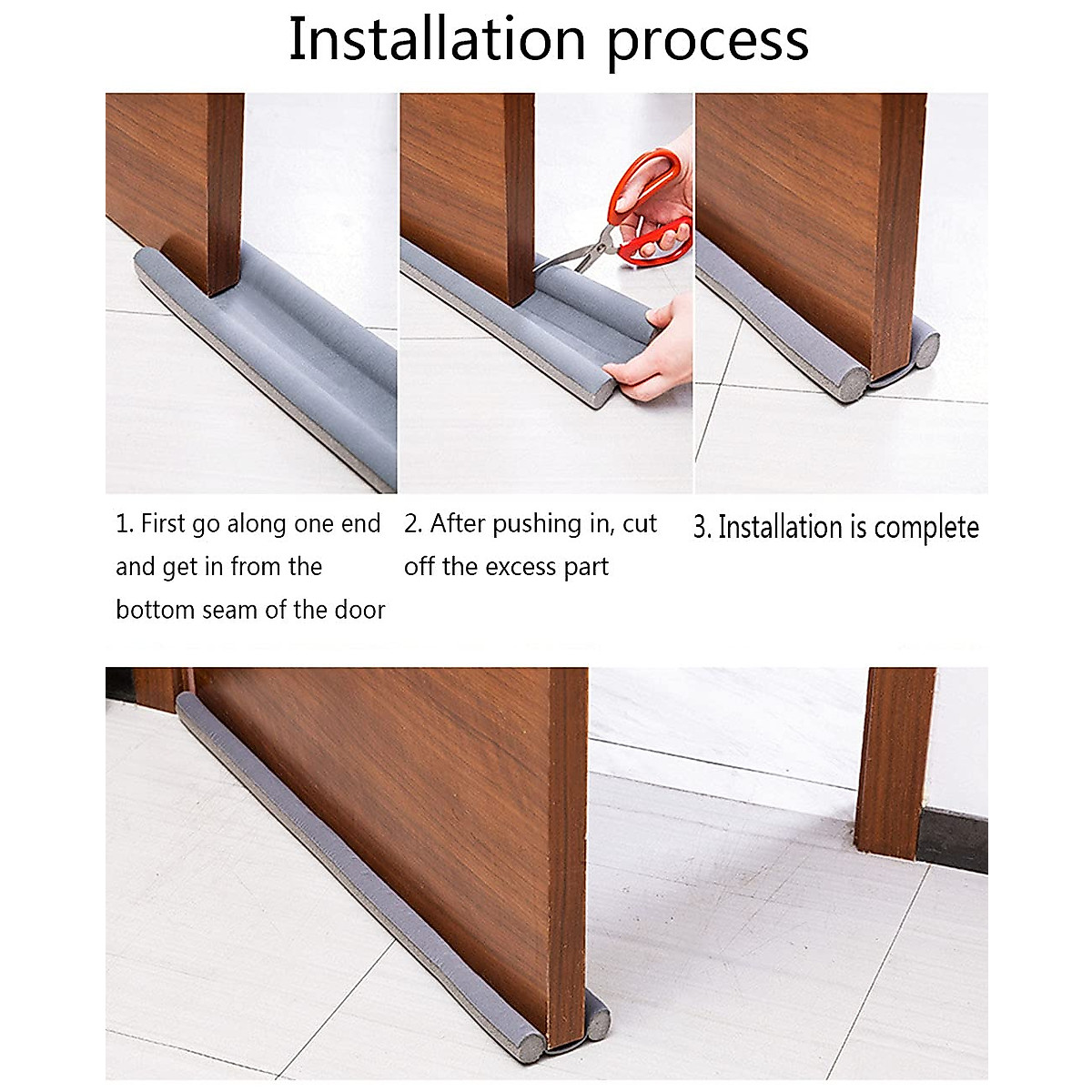 Installation process

1. First go along one end and get in from the bottom seam of the door

2. After pushing in, cut off the excess part

3. Installation is complete