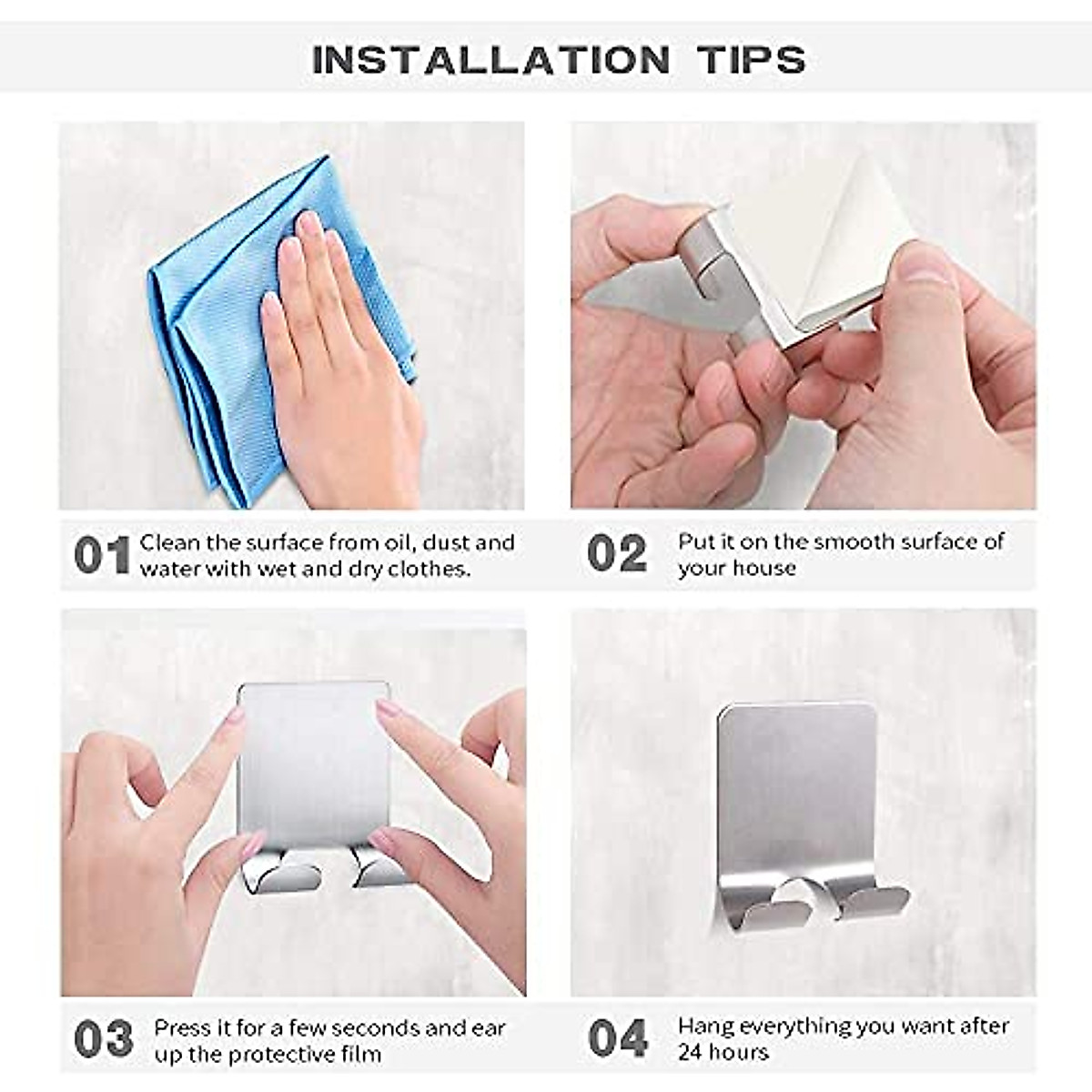 INSTALLATION TIPS

01 Clean the surface from oil, dust and water with wet and dry clothes.

02 Put it on the smooth surface of your house

03 Press it for a few seconds and ear up the protective film

04 Hang everything you want after 24 hours