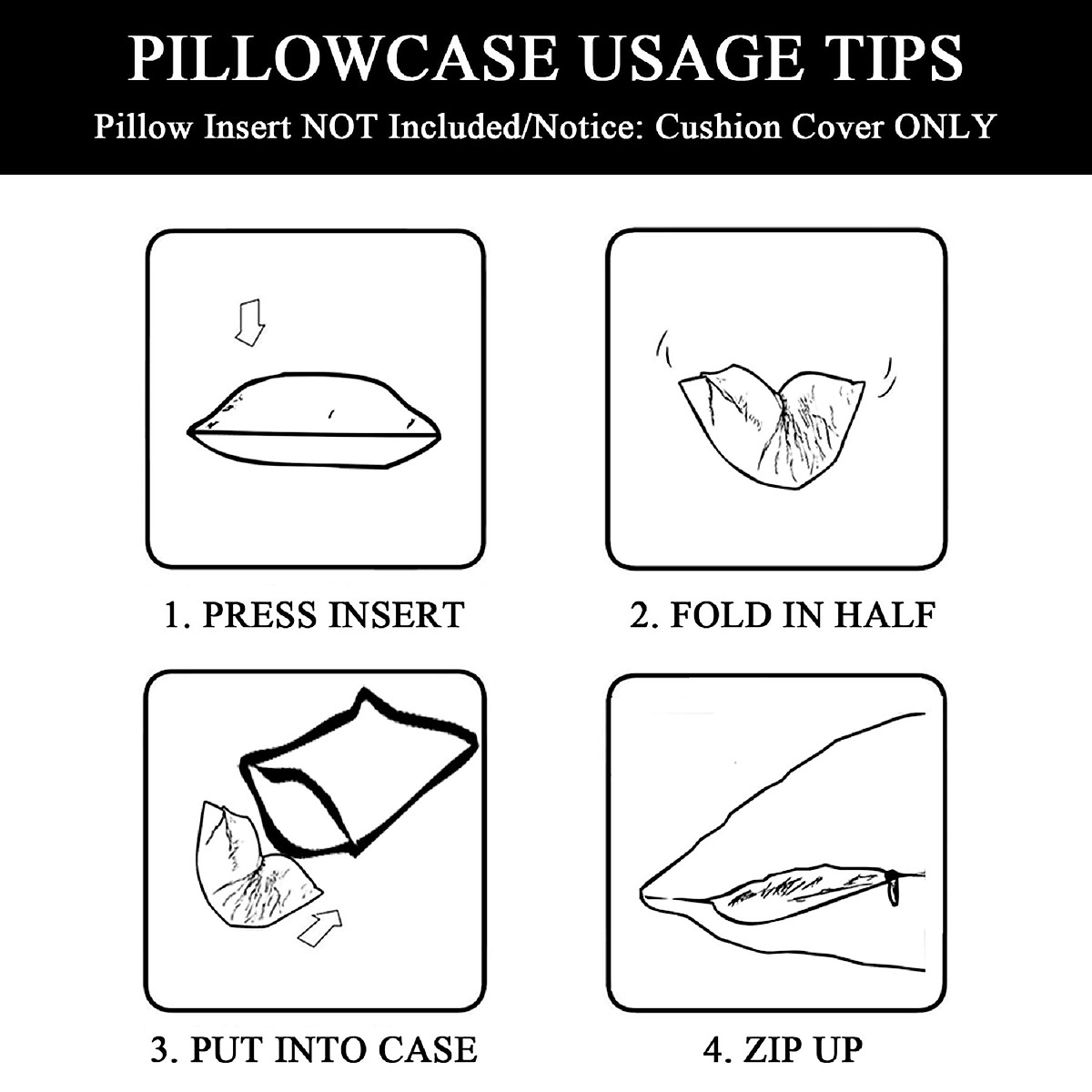 PILLOWCASE USAGE TIPS

Pillow Insert NOT Included/Notice: Cushion Cover ONLY

1. PRESS INSERT

2. FOLD IN HALF

3. PUT INTO CASE

4. ZIP UP