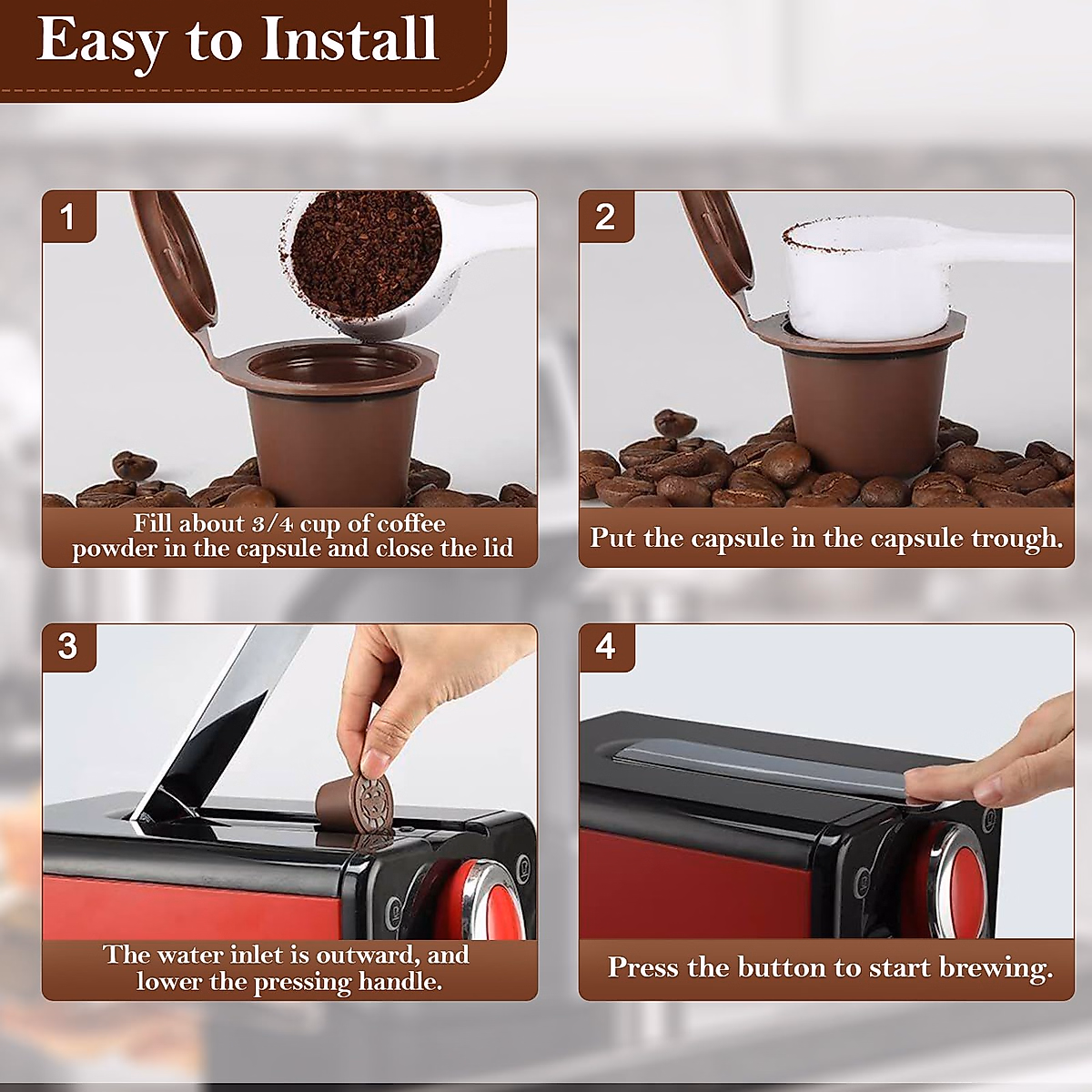 Easy to Install

1

Fill about 3/4 cup of coffee powder in the capsule and close the lid

2

Put the capsule in the capsule trough.

3

The water inlet is outward, and lower the pressing handle.

4

Press the button to start brewing.