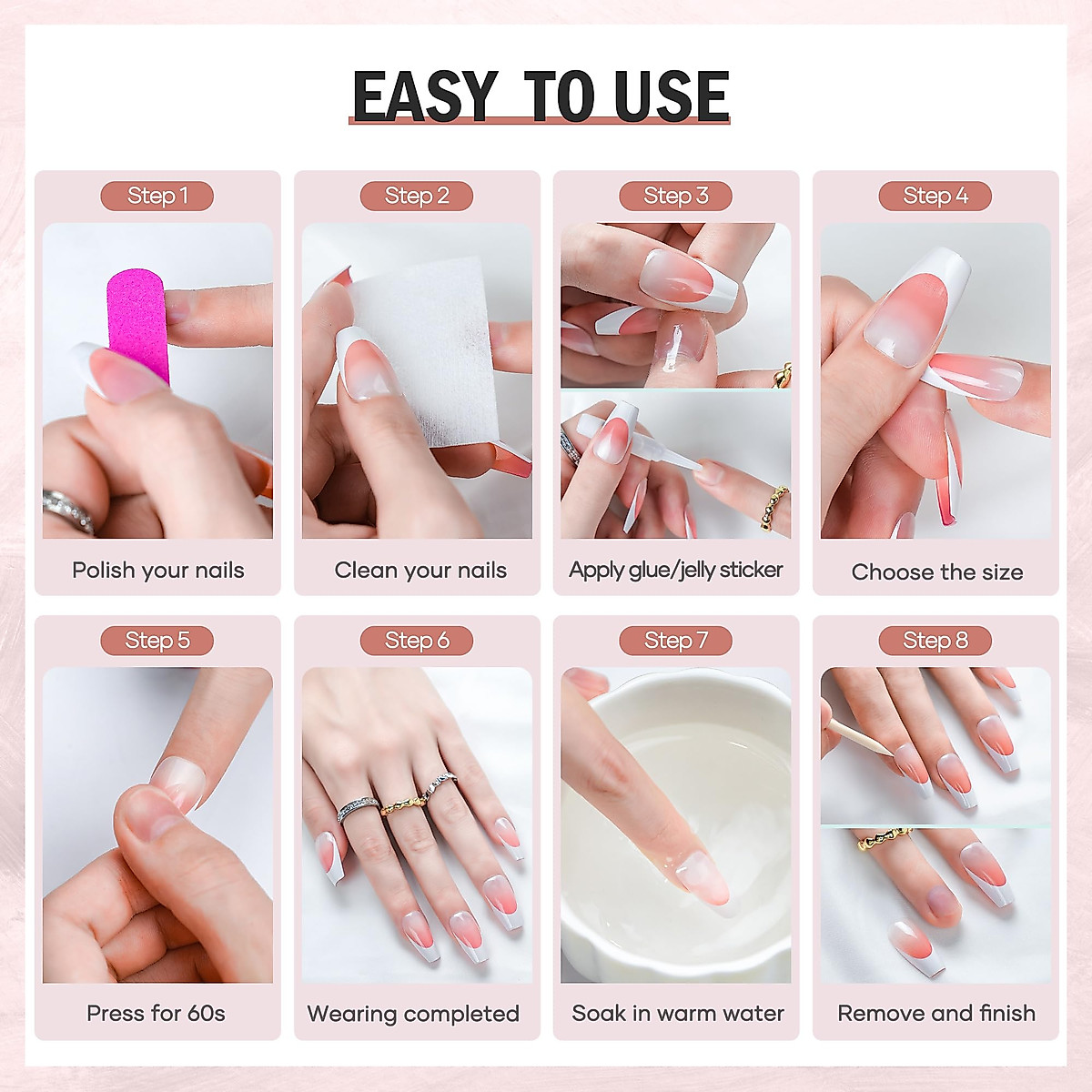 EASY TO USE

Step 1
Polish your nails

Step 2
Clean your nails

Step 3
Apply glue/jelly sticker

Step 4
Choose the size

Step 5
Press for 60s

Step 6
Wearing completed

Step 7
Soak in warm water

Step 8
Remove and finish