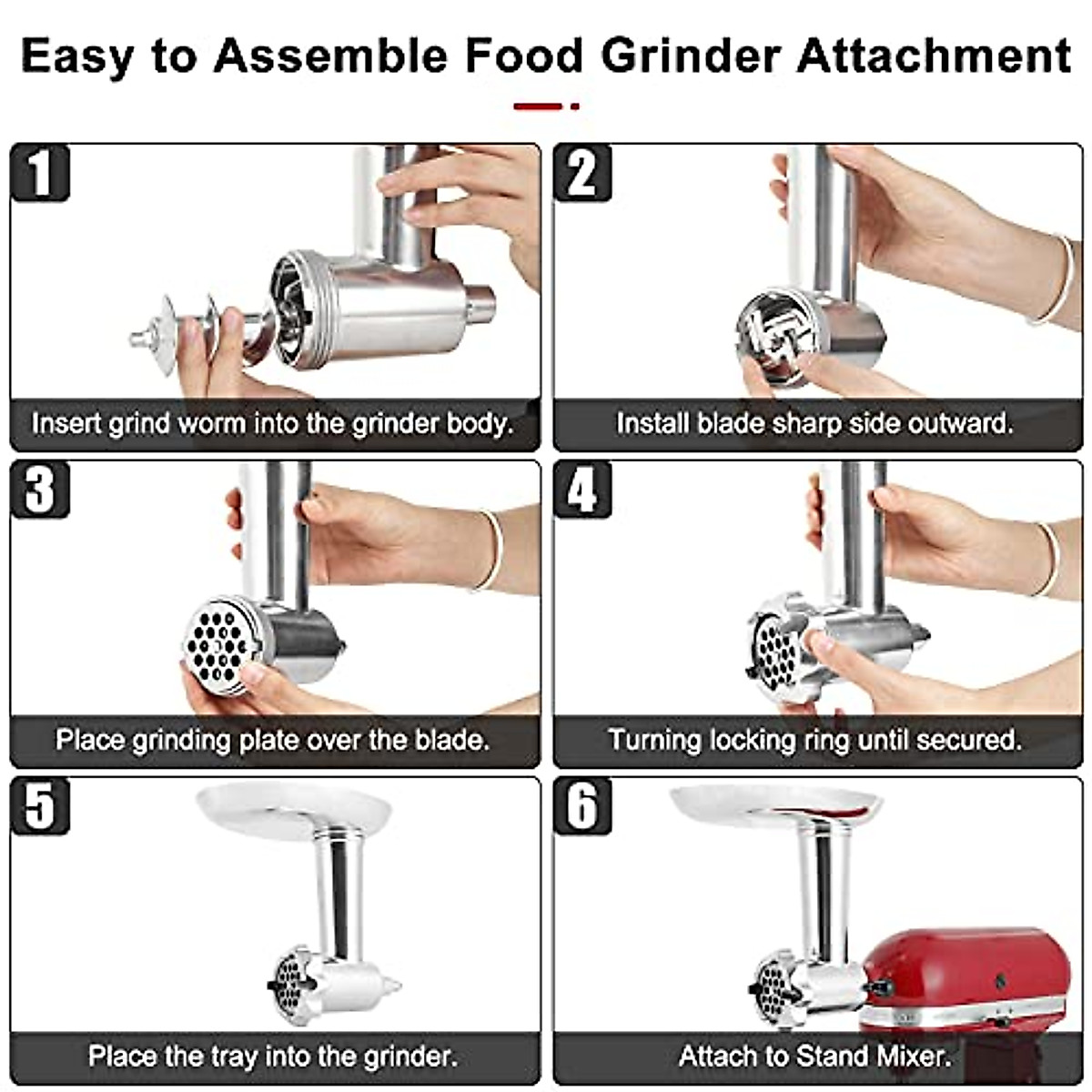 Easy to Assemble Food Grinder Attachment

1
Insert grind worm into the grinder body.

2
Install blade sharp side outward.

3
Place grinding plate over the blade.

4
Turning locking ring until secured.

5
Place the tray into the grinder.

6
Attach to Stand Mixer.