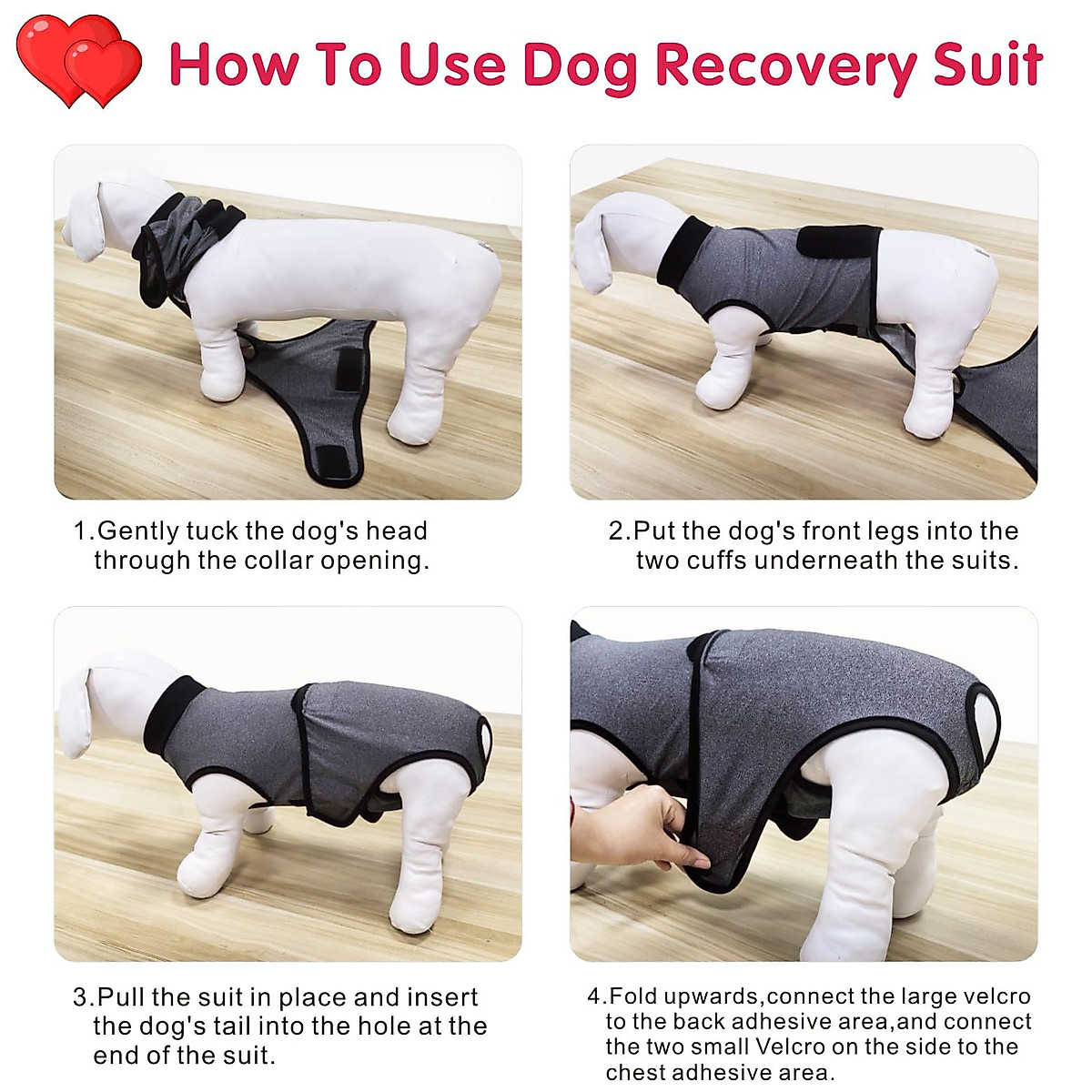 How To Use Dog Recovery Suit

1.Gently tuck the dog's head through the collar opening.

2.Put the dog's front legs into the two cuffs underneath the suits.

3.Pull the suit in place and insert the dog's tail into the hole at the end of the suit.

4.Fold upwards,connect the large velcro to the back adhesive area,and connect the two small Velcro on the side to the chest adhesive area.