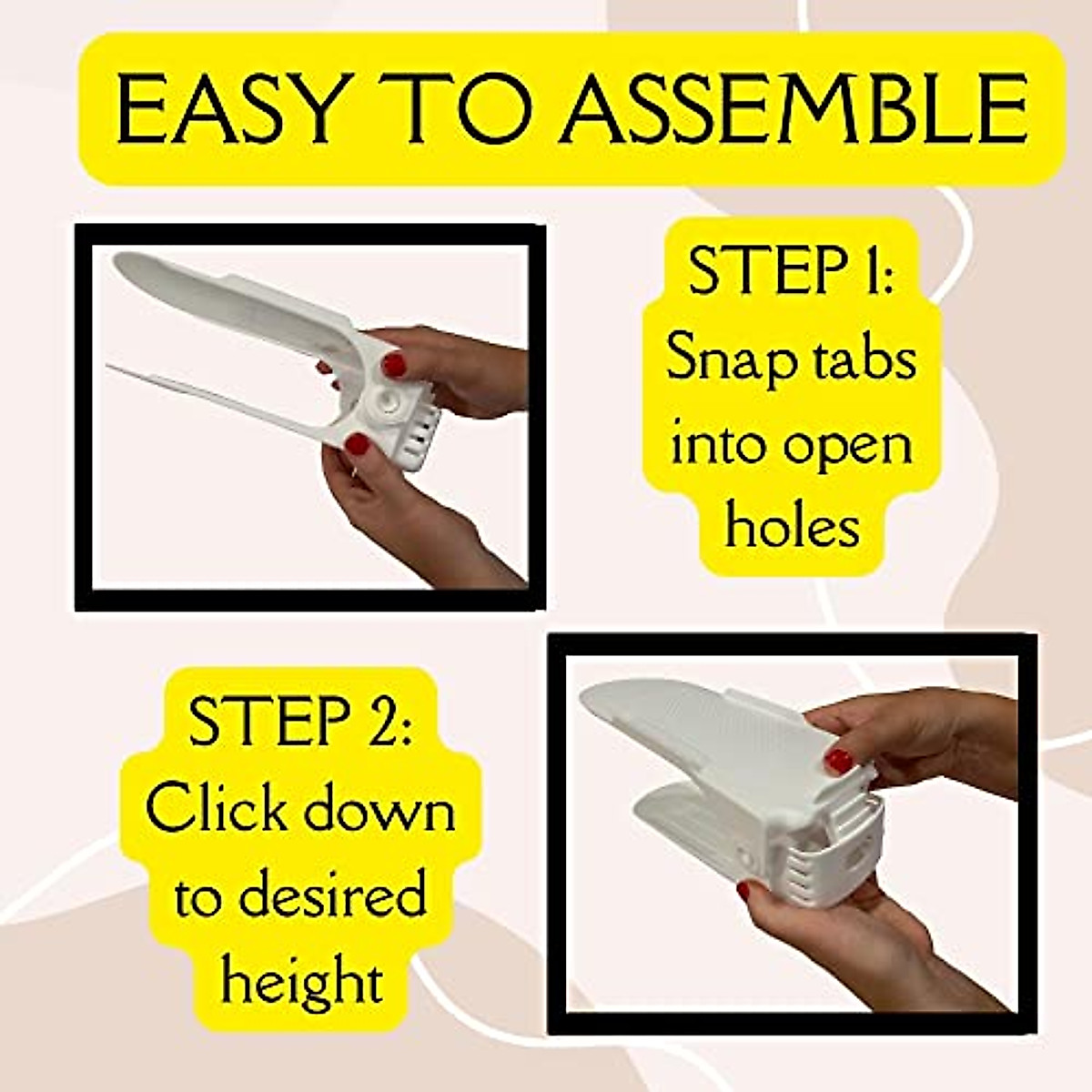 EASY TO ASSEMBLE

STEP 1:
Snap tabs into open holes

STEP 2:
Click down to desired height