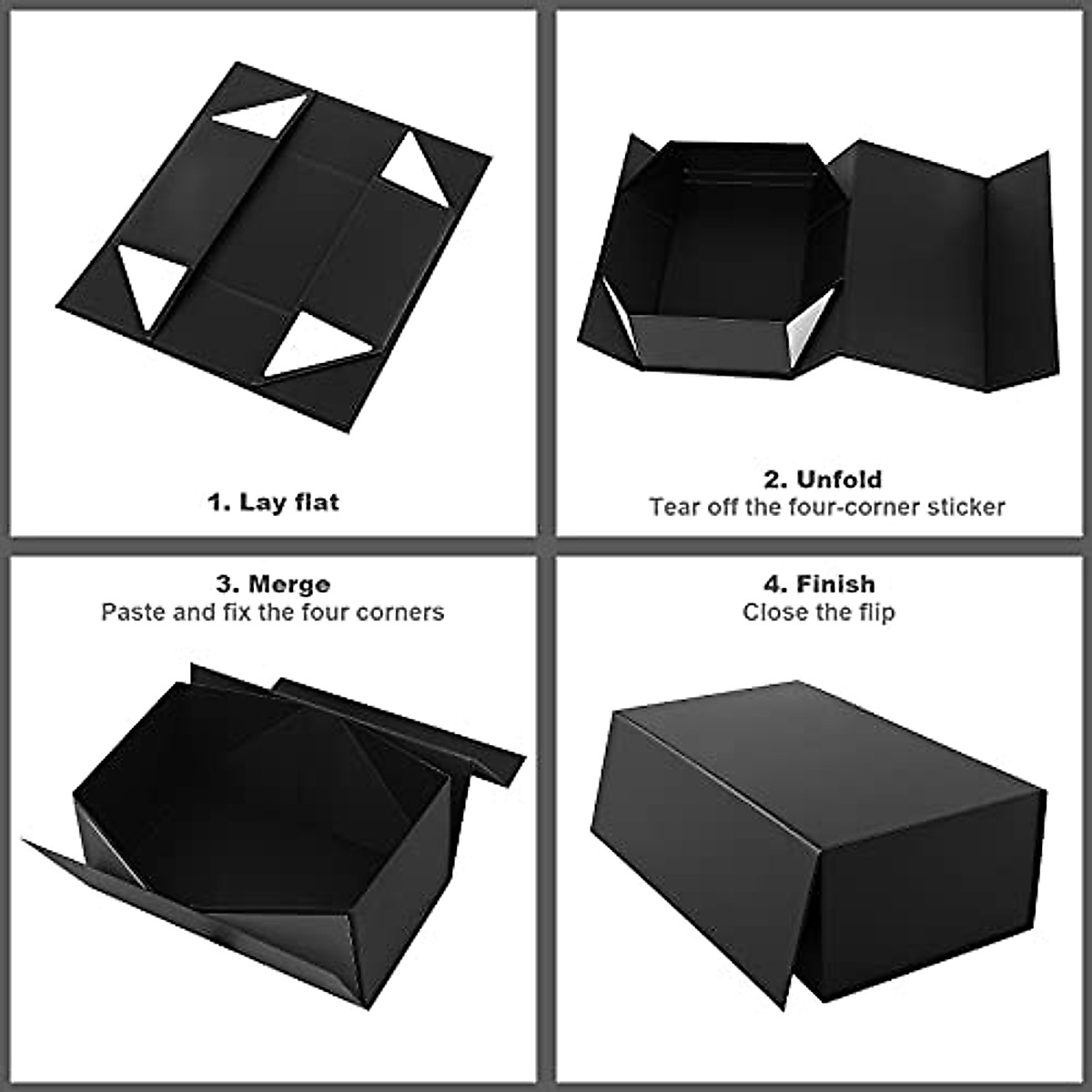 1. Lay flat

2. Unfold
Tear off the four-corner sticker

3. Merge
Paste and fix the four corners

4. Finish
Close the flip