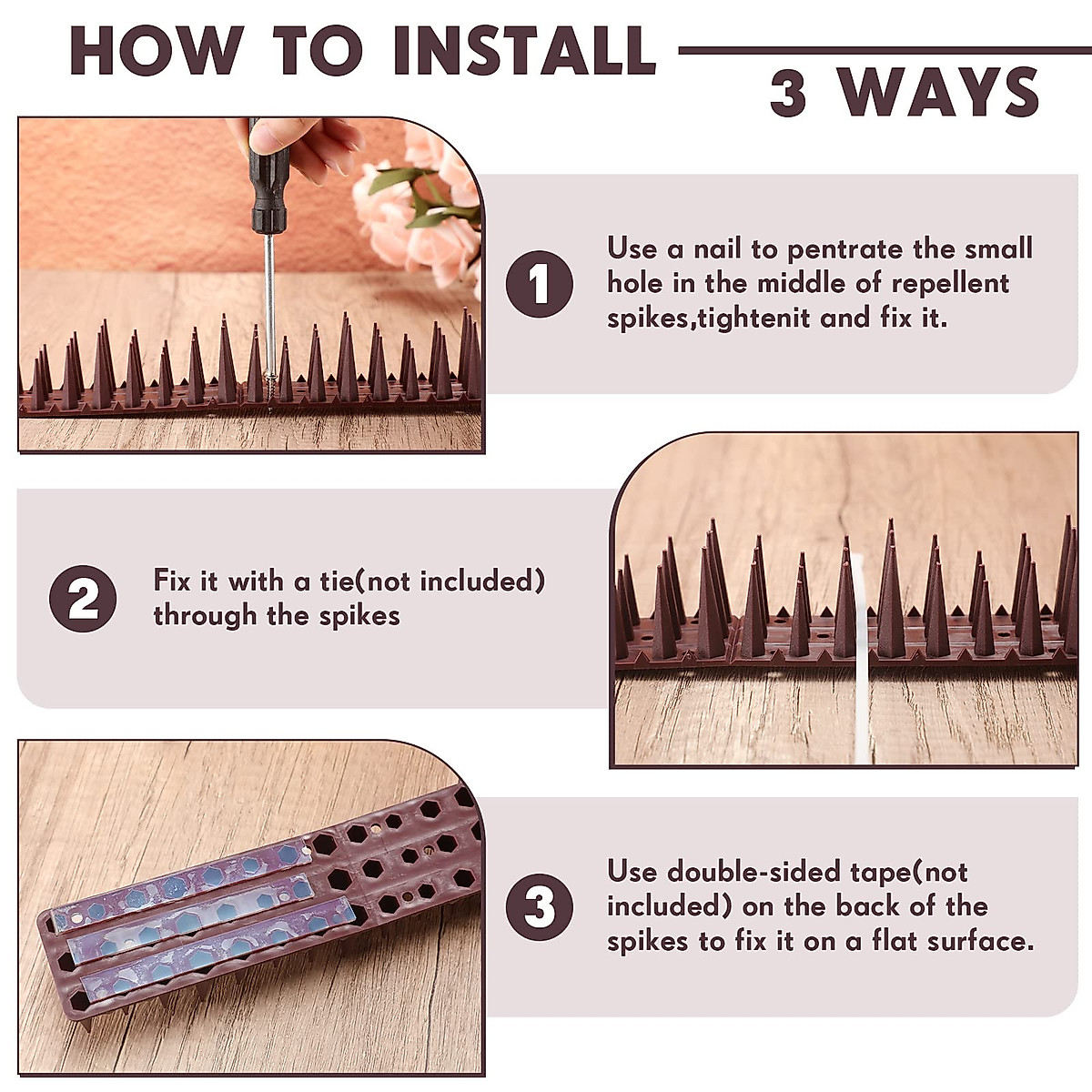 HOW TO INSTALL

3 WAYS

1 Use a nail to pentrate the small hole in the middle of repellent spikes,tightenit and fix it.

2 Fix it with a tie(not included) through the spikes

3 Use double-sided tape(not included) on the back of the spikes to fix it on a flat surface.