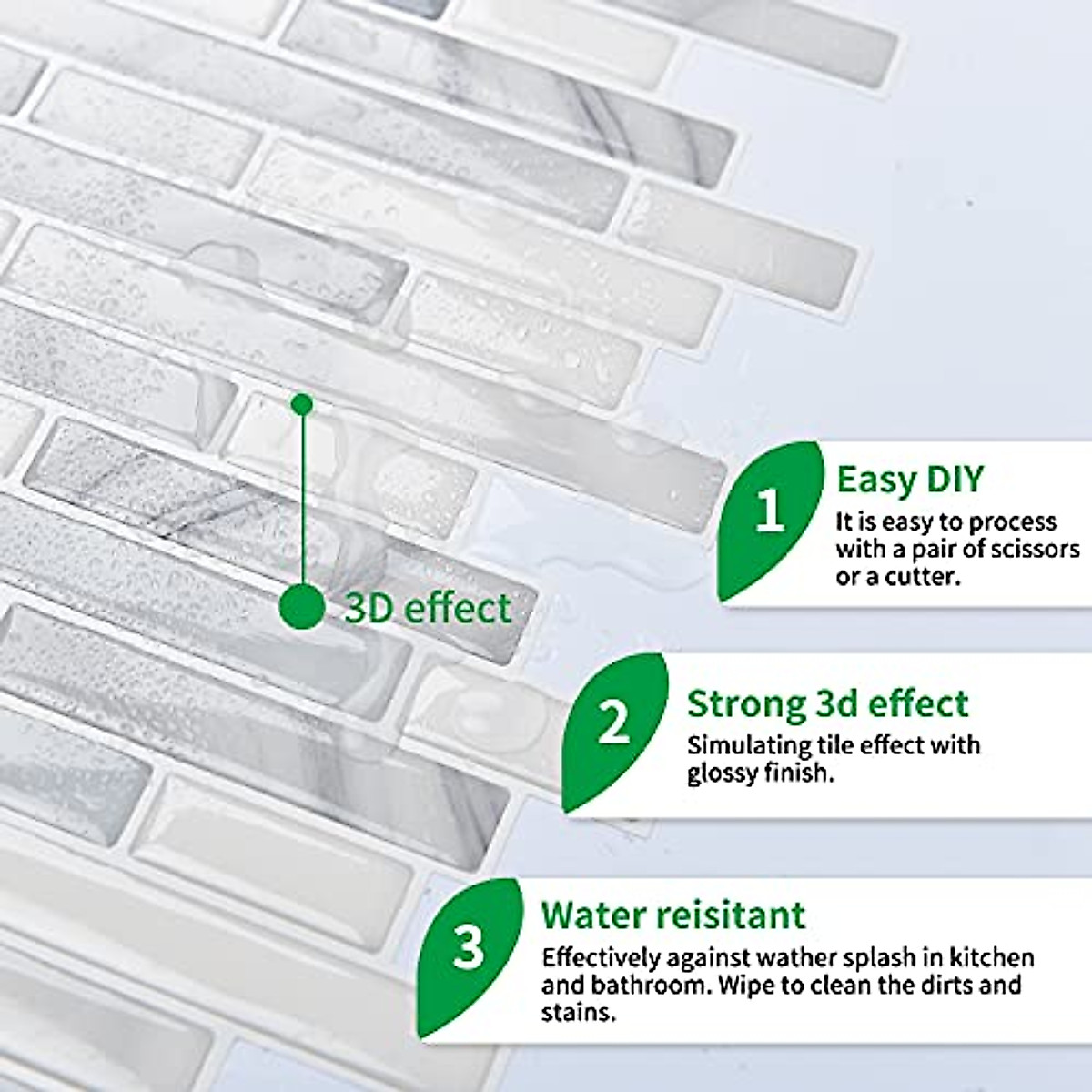 3D effect

1 Easy DIY
It is easy to process with a pair of scissors or a cutter.

2 Strong 3d effect
Simulating tile effect with glossy finish.

3 Water reisitant
Effectively against wather splash in kitchen and bathroom. Wipe to clean the dirts and stains.