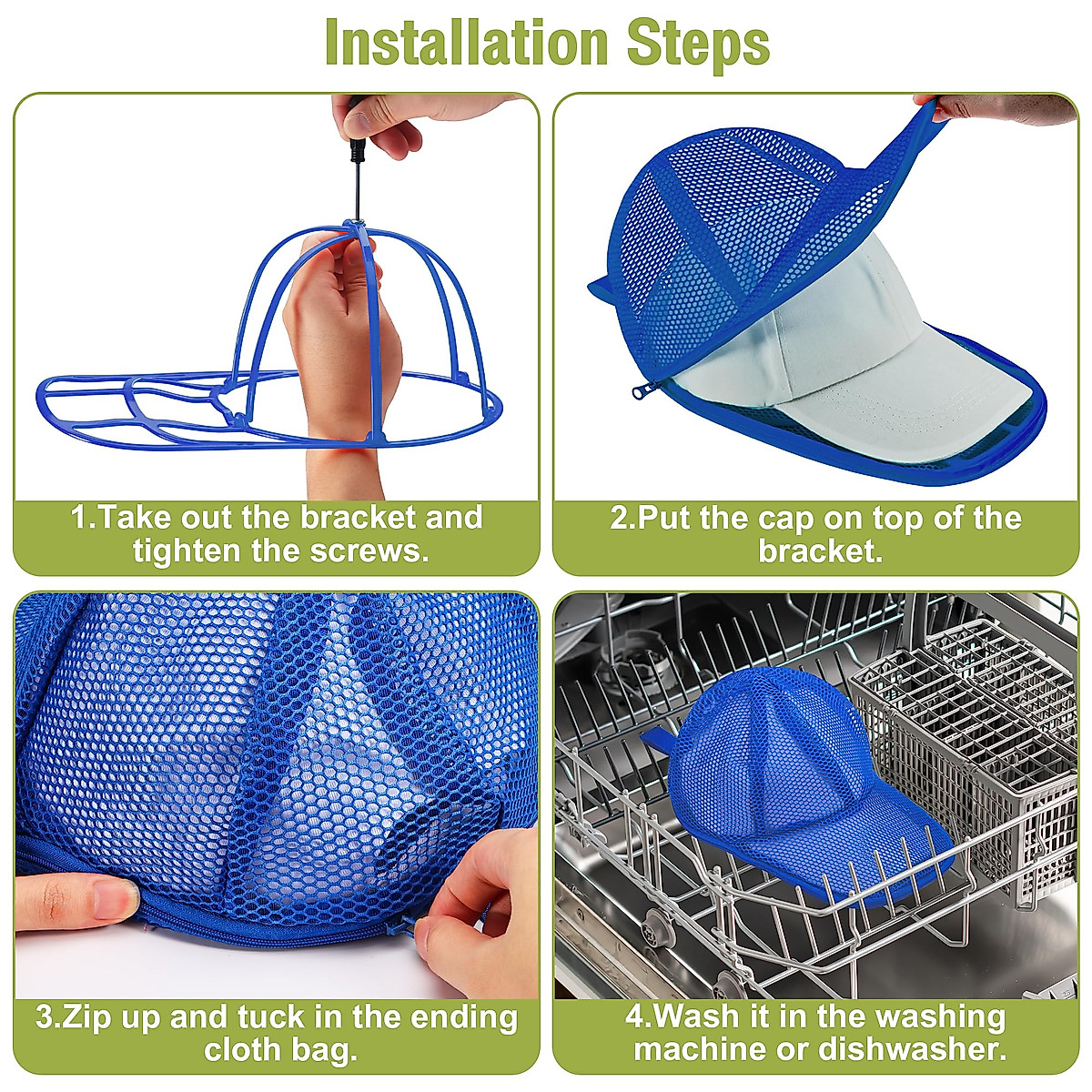 Installation Steps

1.Take out the bracket and tighten the screws.

2.Put the cap on top of the bracket.

3.Zip up and tuck in the ending cloth bag.

4.Wash it in the washing machine or dishwasher.